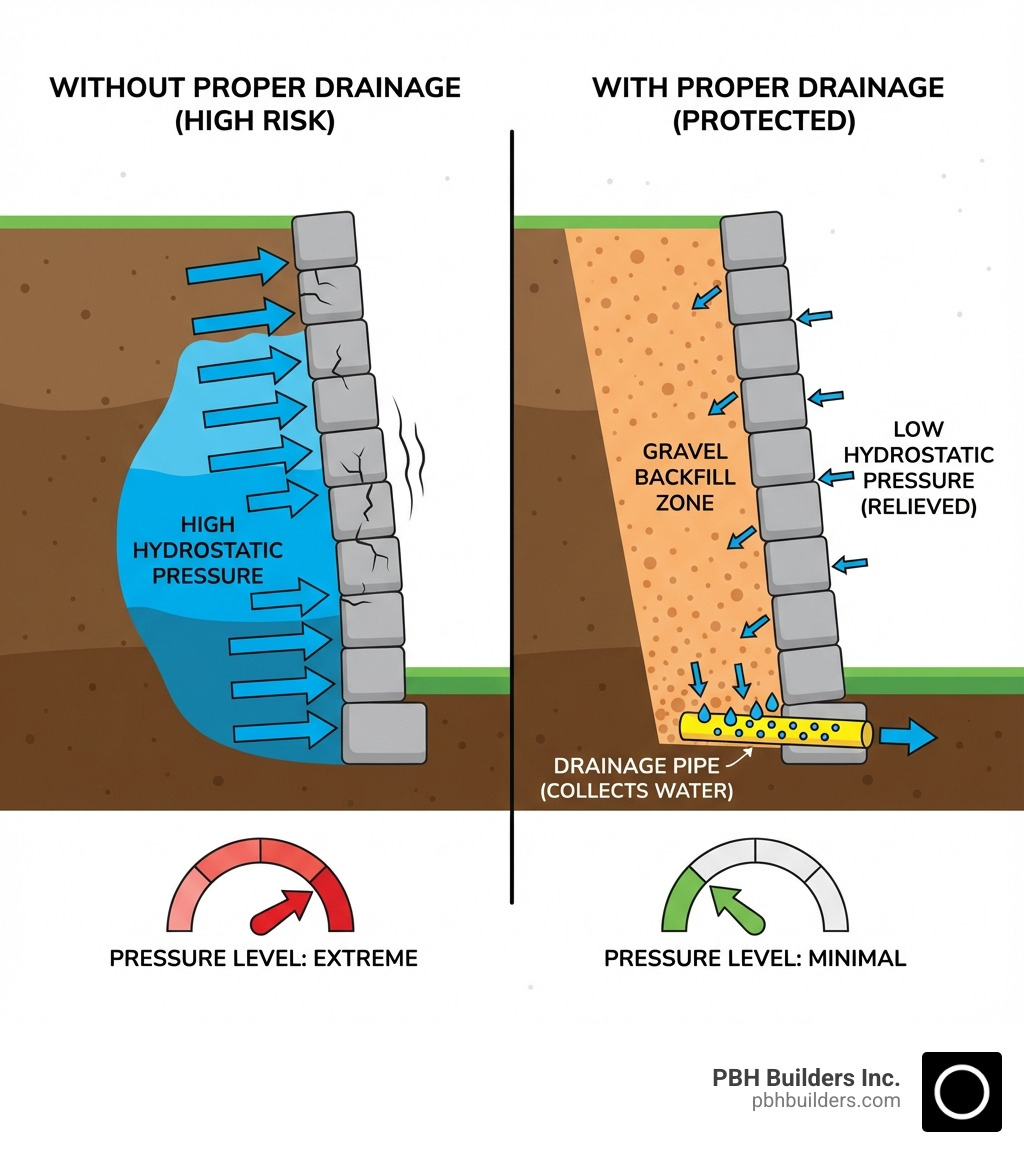 WITHOUT PROPER DRAINAGE (HIGH RISK)

HIGH HYDROSTATIC PRESSURE

PRESSURE LEVEL: EXTREME

WITH PROPER DRAINAGE (PROTECTED)

GRAVEL BACKFILL ZONE

LOW HYDROSTATIC PRESSURE (RELIEVED)

DRAINAGE PIPE (COLLECTS WATER)

PRESSURE LEVEL: MINIMAL

PBH Builders Inc.
pbhbuilders.com