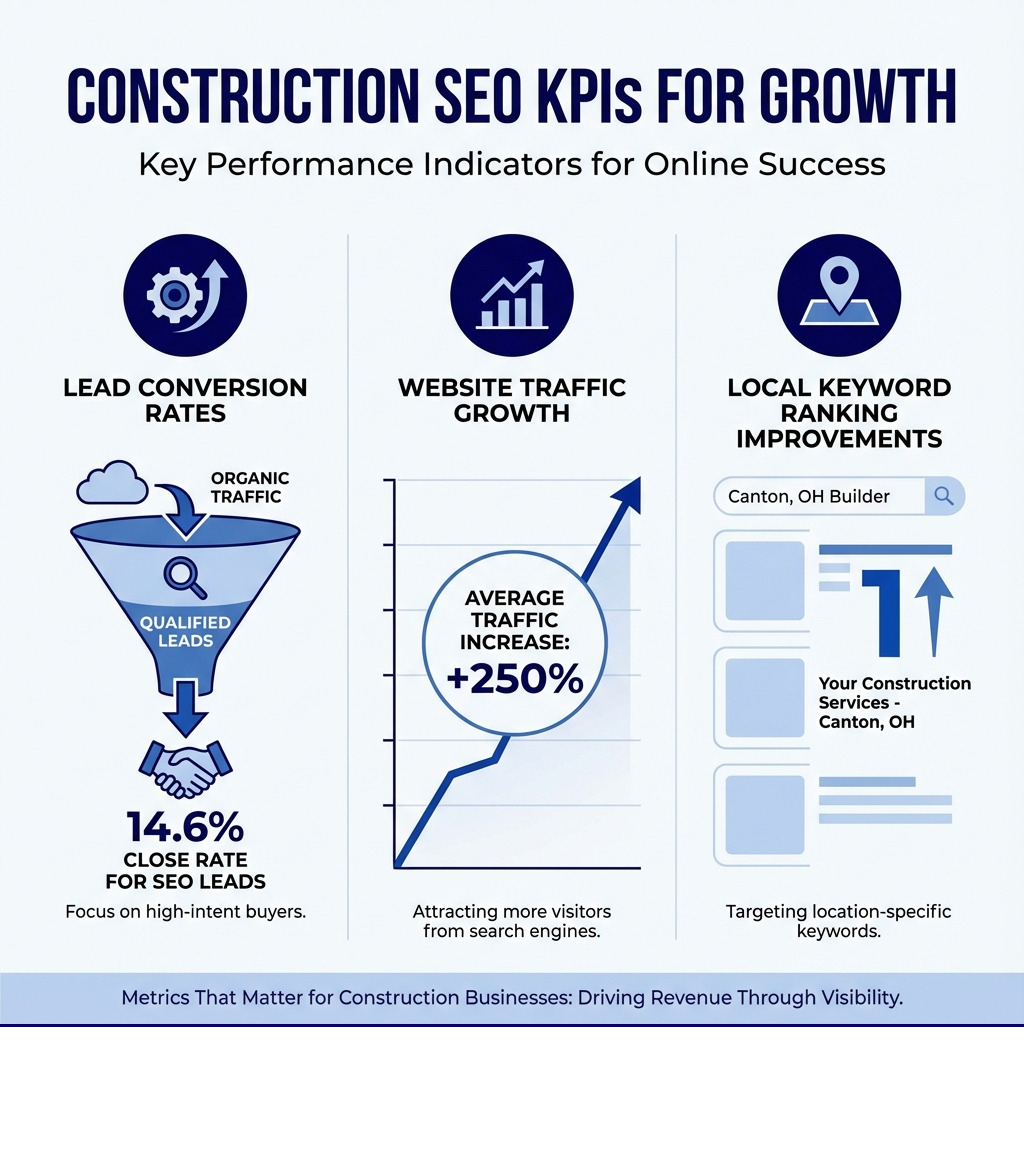 CONSTRUCTION SEO KPIs FOR GROWTH

Key Performance Indicators for Online Success

LEAD CONVERSION RATES

ORGANIC TRAFFIC

QUALIFIED LEADS

14.6%
CLOSE RATE FOR SEO LEADS

Focus on high-intent buyers.

WEBSITE TRAFFIC GROWTH

AVERAGE TRAFFIC INCREASE:
+250%

Attracting more visitors from search engines.

LOCAL KEYWORD RANKING IMPROVEMENTS

Canton, OH Builder

1

Your Construction Services - Canton, OH

Targeting location-specific keywords.

Metrics That Matter for Construction Businesses: Driving Revenue Through Visibility.