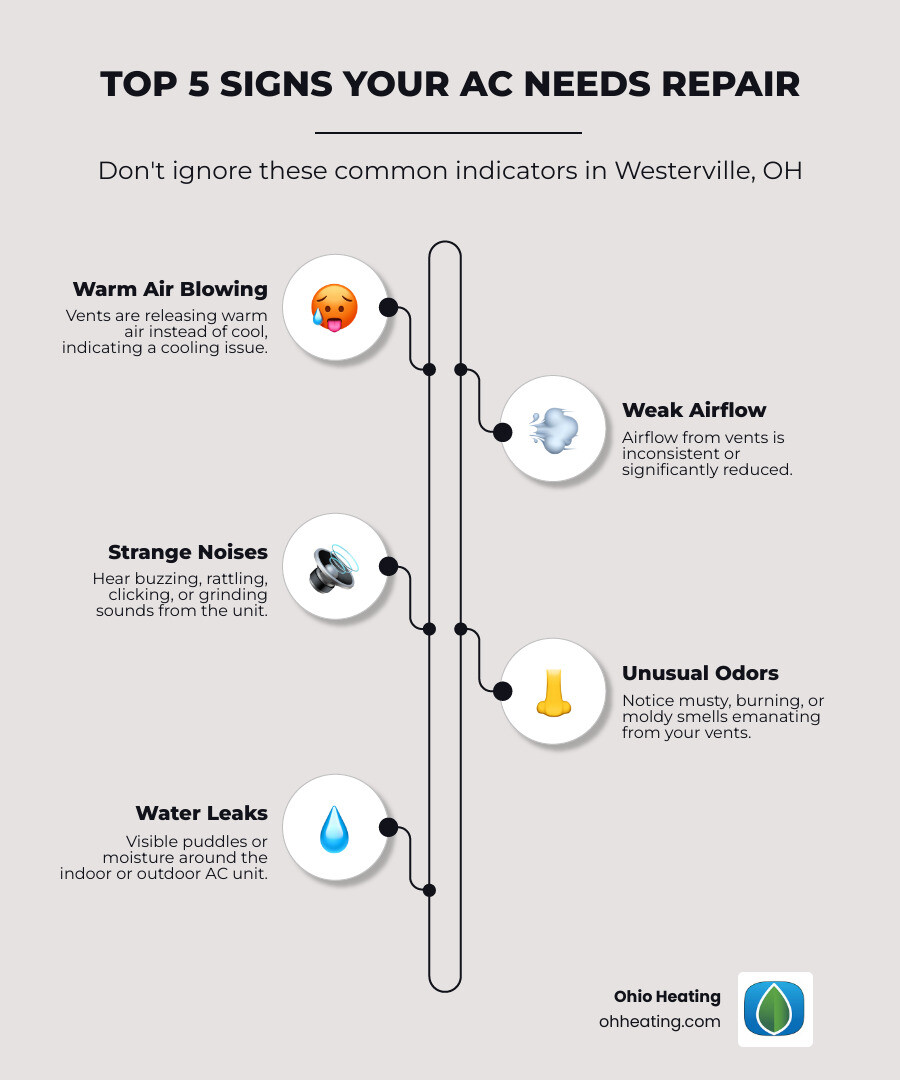 TOP 5 SIGNS YOUR AC NEEDS REPAIR

Don't ignore these common indicators in Westerville, OH

Warm Air Blowing

Vents are releasing warm air instead of cool, indicating a cooling issue.

Weak Airflow

Airflow from vents is inconsistent or significantly reduced.

Strange Noises

Hear buzzing, rattling, clicking, or grinding sounds from the unit.

Unusual Odors

Notice musty, burning, or moldy smells emanating from your vents.

Water Leaks

Visible puddles or moisture around the indoor or outdoor AC unit.

Ohio Heating
ohheating.com