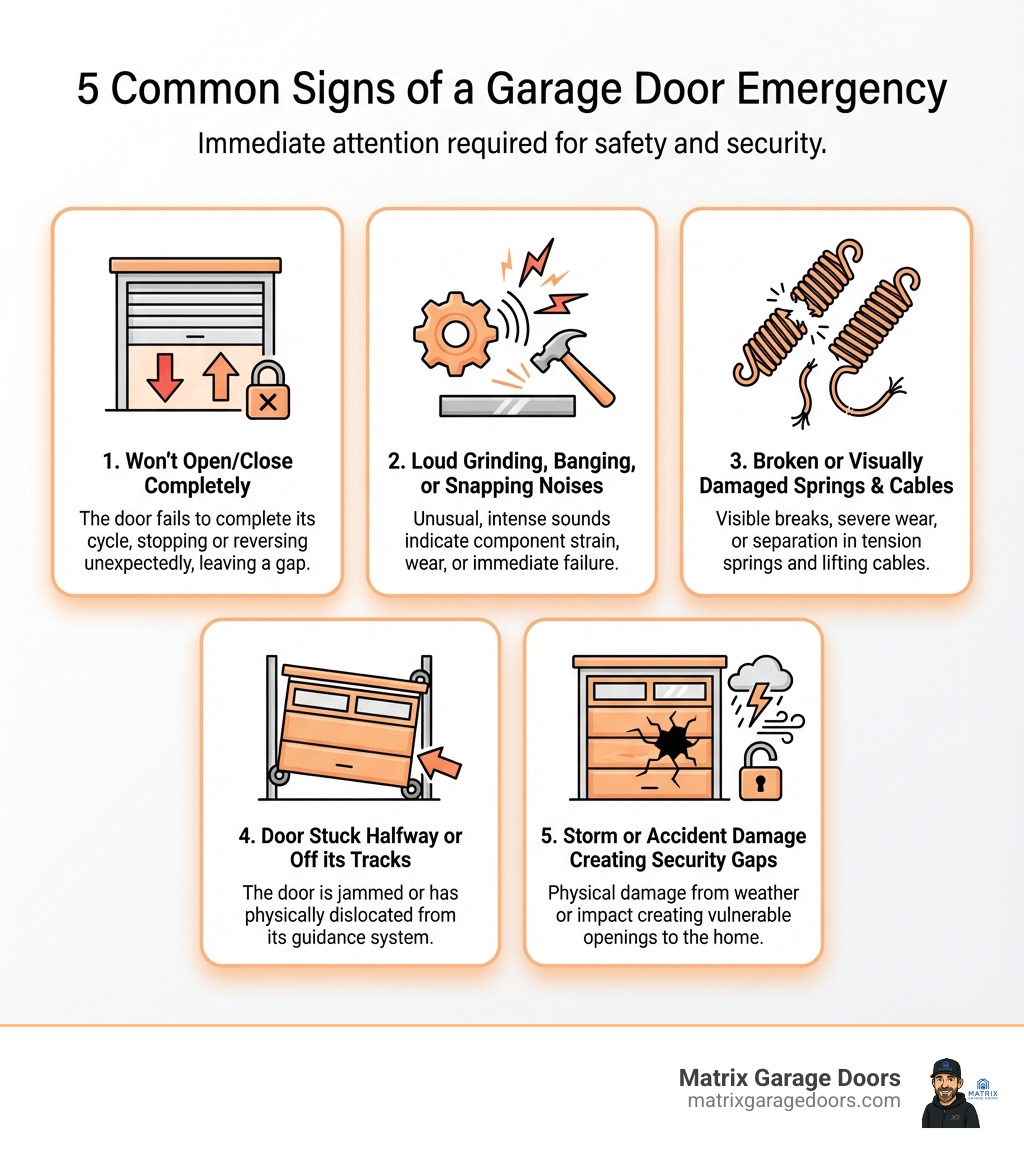 5 Common Signs of a Garage Door Emergency

Immediate attention required for safety and security.

1. Won't Open/Close Completely

The door fails to complete its cycle, stopping or reversing unexpectedly, leaving a gap.

2. Loud Grinding, Banging, or Snapping Noises

Unusual, intense sounds indicate component strain, wear, or immediate failure.

3. Broken or Visually Damaged Springs & Cables

Visible breaks, severe wear, or separation in tension springs and lifting cables.

4. Door Stuck Halfway or Off its Tracks

The door is jammed or has physically dislocated from its guidance system.

5. Storm or Accident Damage Creating Security Gaps

Physical damage from weather or impact creating vulnerable openings to the home.

Matrix Garage Doors
matrixgaragedoors.com

MATRIX