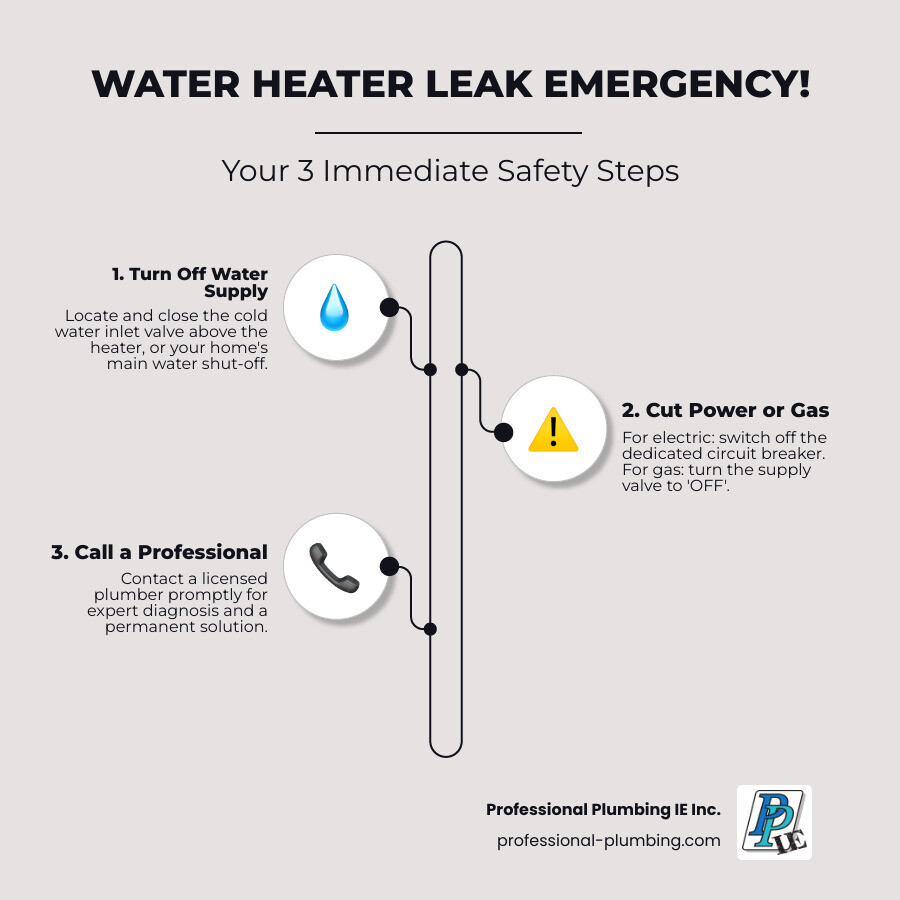 WATER HEATER LEAK EMERGENCY!

Your 3 Immediate Safety Steps

1. Turn Off Water Supply
Locate and close the cold water inlet valve above the heater, or your home's main water shut-off.

2. Cut Power or Gas
For electric: switch off the dedicated circuit breaker. For gas: turn the supply valve to 'OFF'.

3. Call a Professional
Contact a licensed plumber promptly for expert diagnosis and a permanent solution.

Professional Plumbing IE Inc.
professional-plumbing.com

PP IE