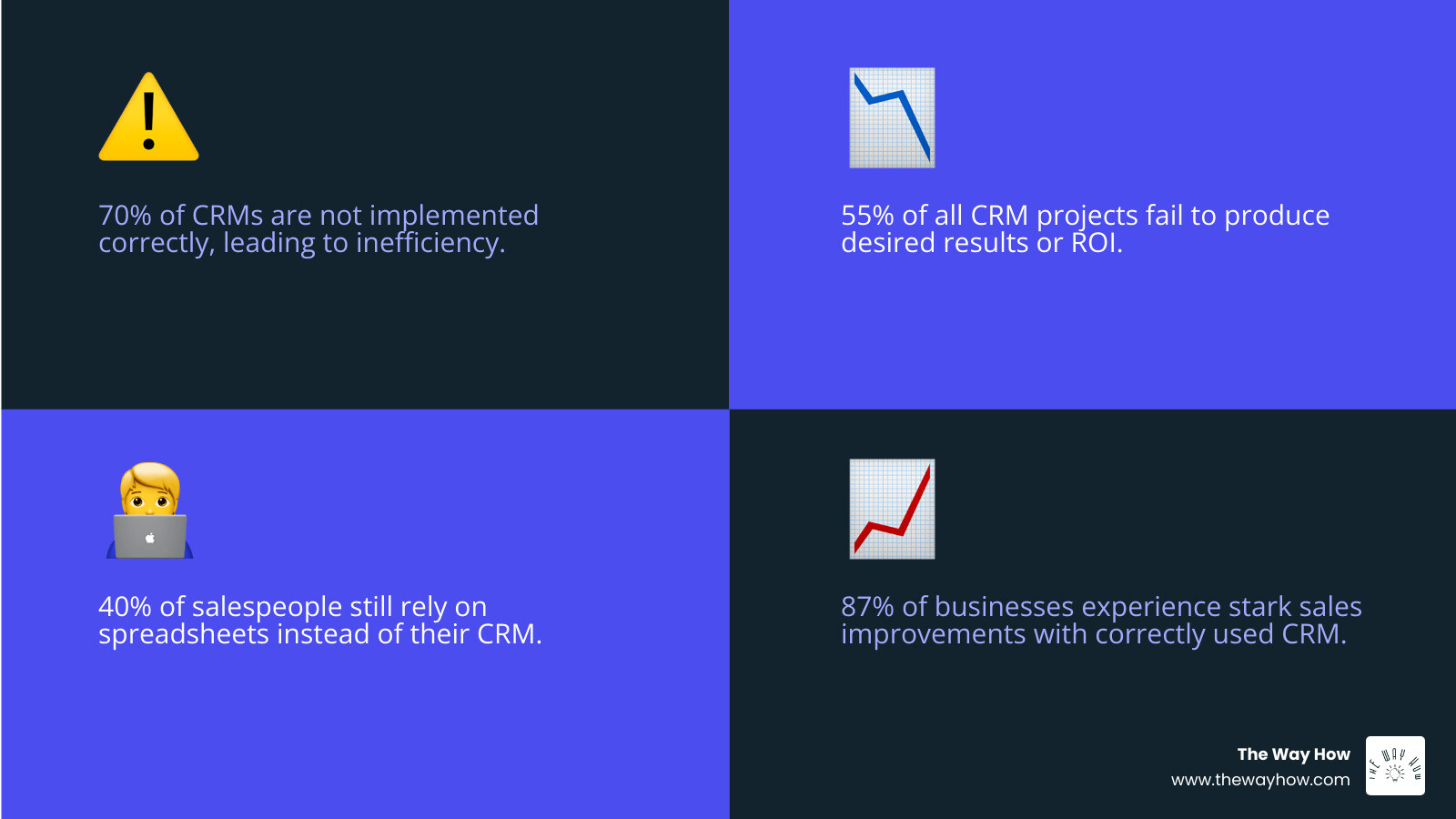 70% of CRMs are not implemented correctly, leading to inefficiency.

55% of all CRM projects fail to produce desired results or ROI.

40% of salespeople still rely on spreadsheets instead of their CRM.

87% of businesses experience stark sales improvements with correctly used CRM.

The Way How
www.thewayhow.com

THE WAY HOW