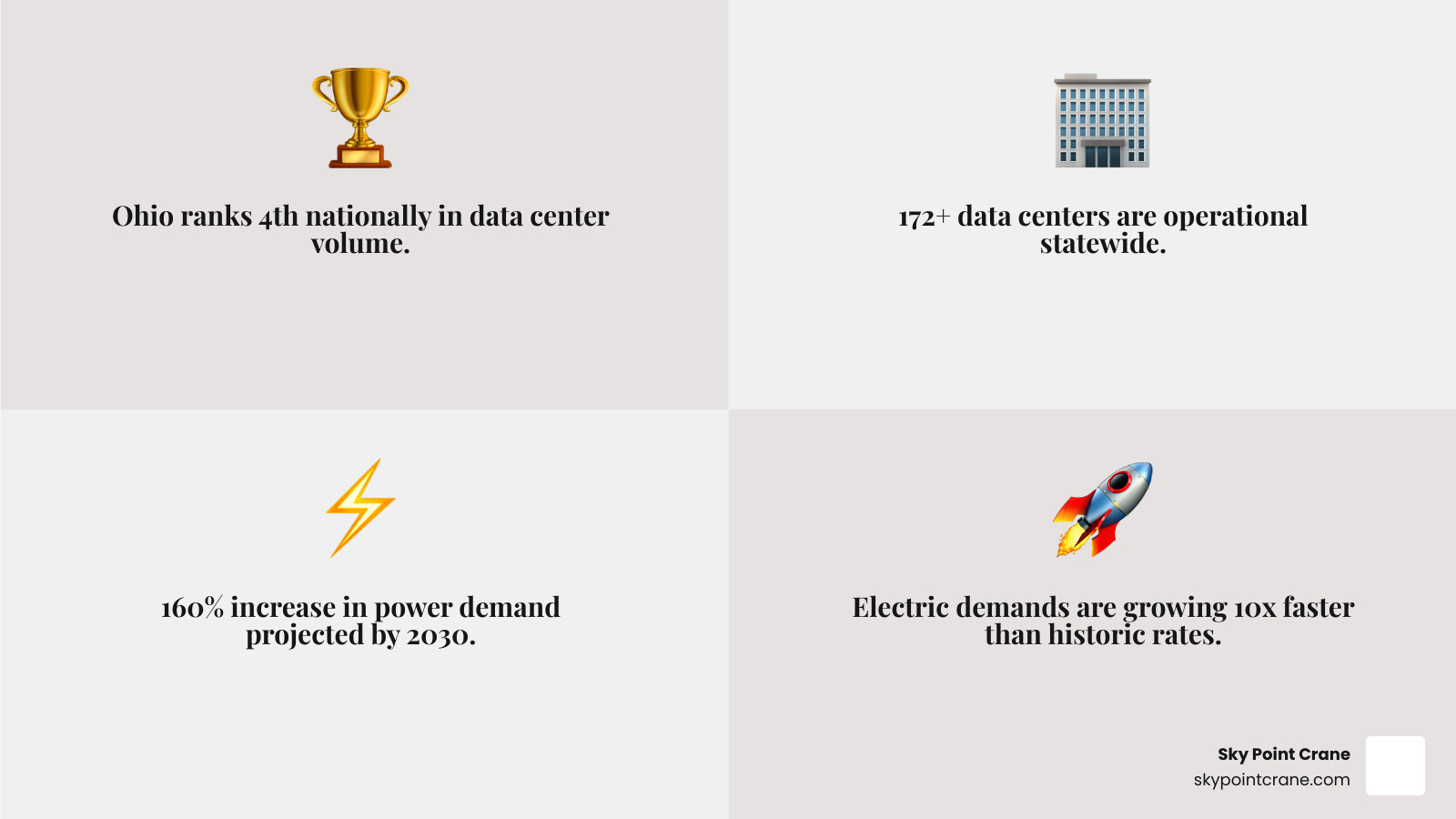 Ohio ranks 4th nationally in data center volume.

172+ data centers are operational statewide.

160% increase in power demand projected by 2030.

Electric demands are growing 10x faster than historic rates.

Sky Point Crane
skypointcrane.com