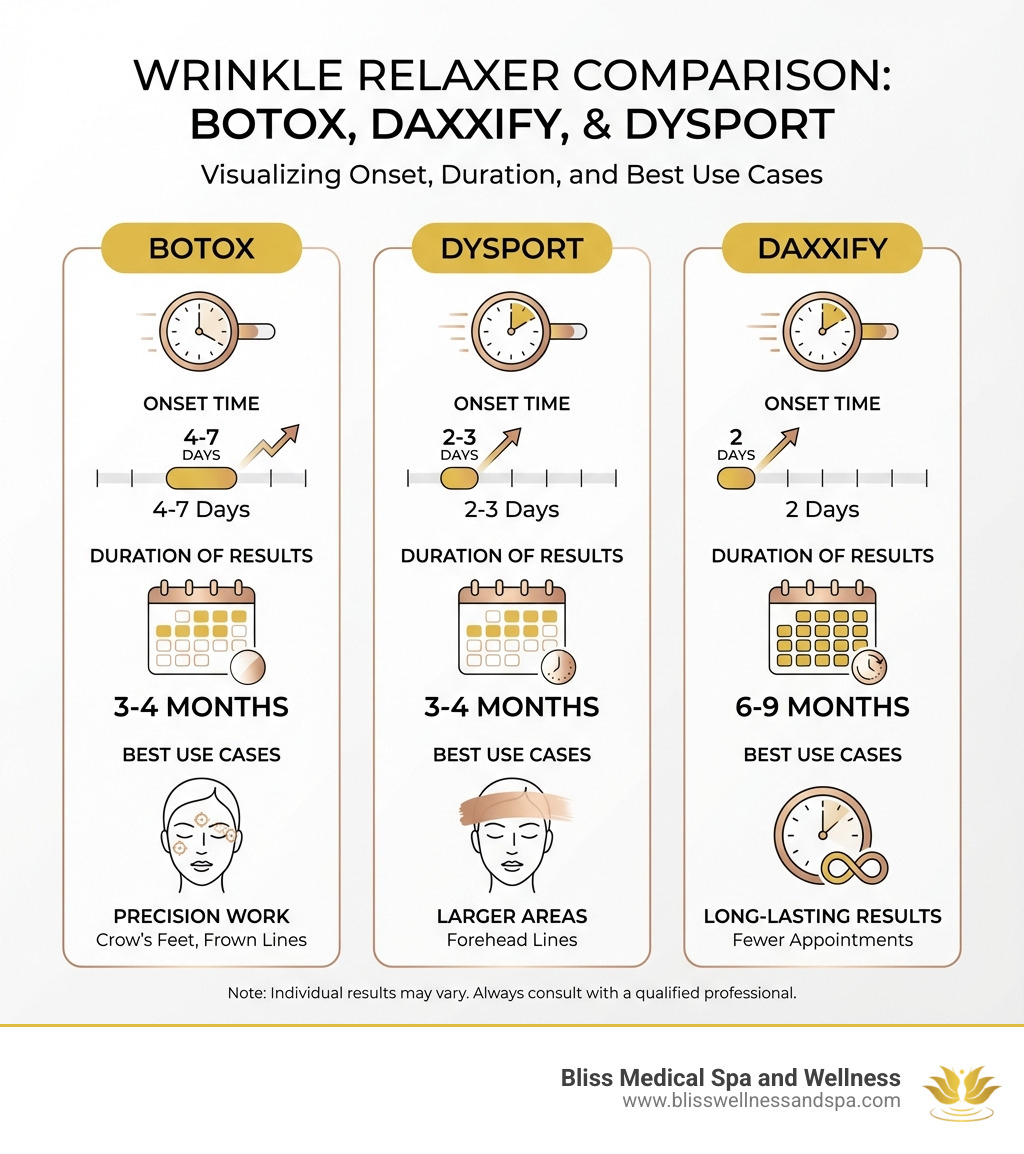 WRINKLE RELAXER COMPARISON: BOTOX, DAXXIFY, & DYSPORT

Visualizing Onset, Duration, and Best Use Cases

BOTOX

ONSET TIME

4-7 DAYS

4-7 Days

DURATION OF RESULTS

3-4 MONTHS

BEST USE CASES

PRECISION WORK
Crow's Feet, Frown Lines

DYSPORT

ONSET TIME

2-3 DAYS

2-3 Days

DURATION OF RESULTS

3-4 MONTHS

BEST USE CASES

LARGER AREAS
Forehead Lines

DAXXIFY

ONSET TIME

2 DAYS

2 Days

DURATION OF RESULTS

6-9 MONTHS

BEST USE CASES

LONG-LASTING RESULTS
Fewer Appointments

Note: Individual results may vary. Always consult with a qualified professional.

Bliss Medical Spa and Wellness
www.blisswellnessandspa.com