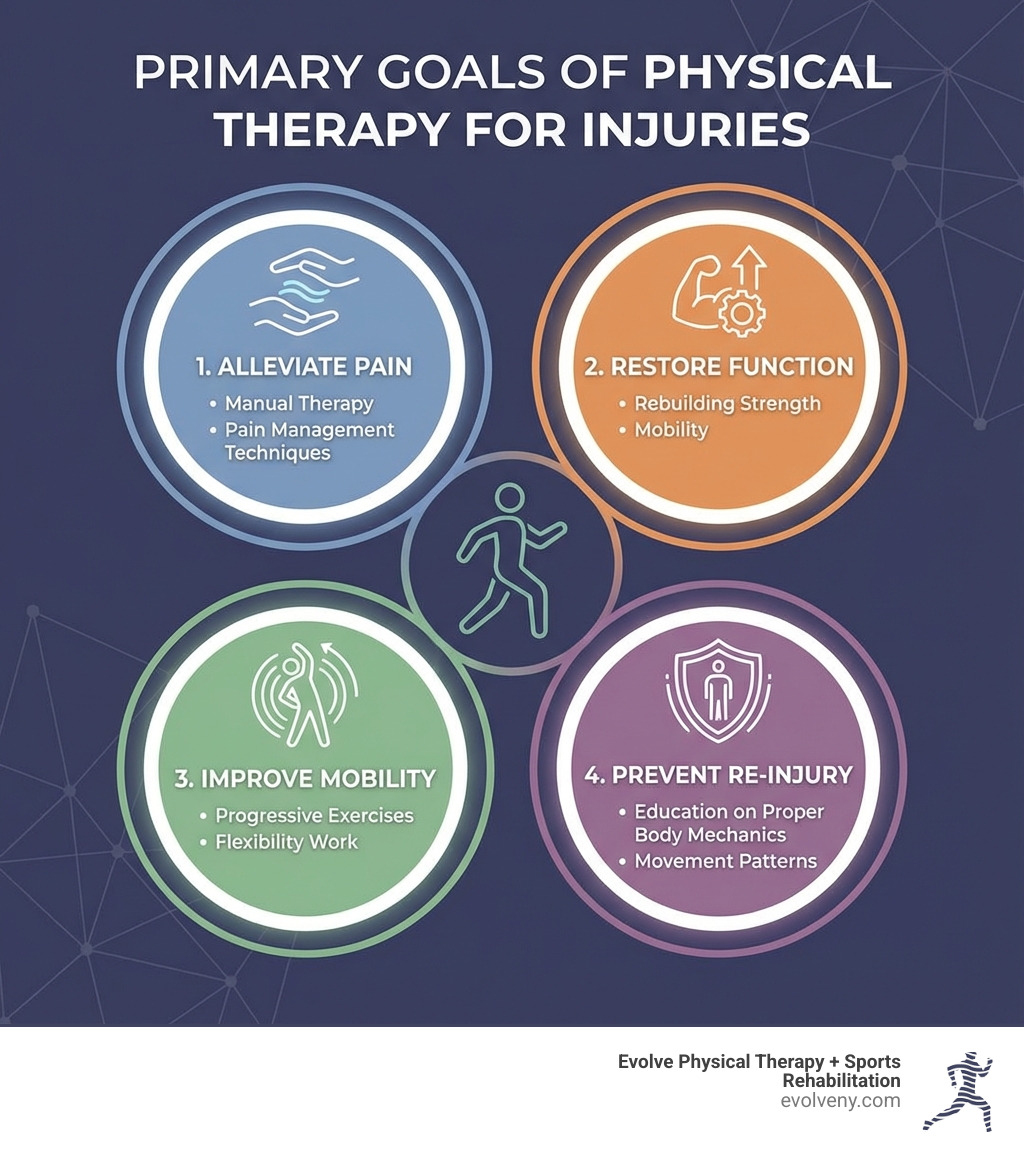 PRIMARY GOALS OF PHYSICAL THERAPY FOR INJURIES

1. ALLEVIATE PAIN
• Manual Therapy
• Pain Management Techniques

2. RESTORE FUNCTION
• Rebuilding Strength
• Mobility

3. IMPROVE MOBILITY
• Progressive Exercises
• Flexibility Work

4. PREVENT RE-INJURY
• Education on Proper Body Mechanics
• Movement Patterns

Evolve Physical Therapy + Sports Rehabilitation
evolveny.com