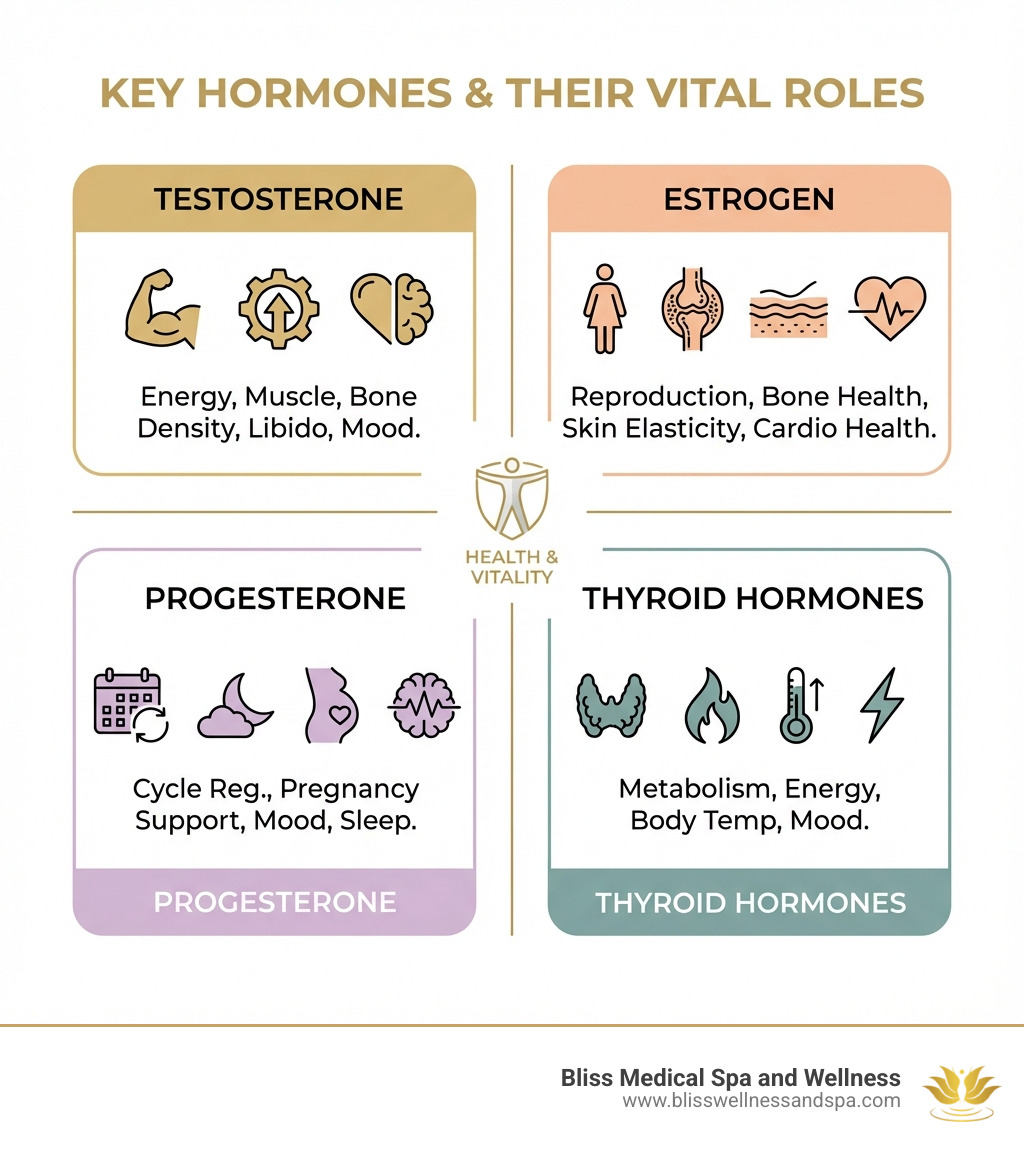 KEY HORMONES & THEIR VITAL ROLES

TESTOSTERONE

Energy, Muscle, Bone Density, Libido, Mood.

ESTROGEN

Reproduction, Bone Health, Skin Elasticity, Cardio Health.

HEALTH & VITALITY

PROGESTERONE

Cycle Reg., Pregnancy Support, Mood, Sleep.

PROGESTERONE

THYROID HORMONES

Metabolism, Energy, Body Temp, Mood.

THYROID HORMONES

Bliss Medical Spa and Wellness
www.blisswellnessandspa.com