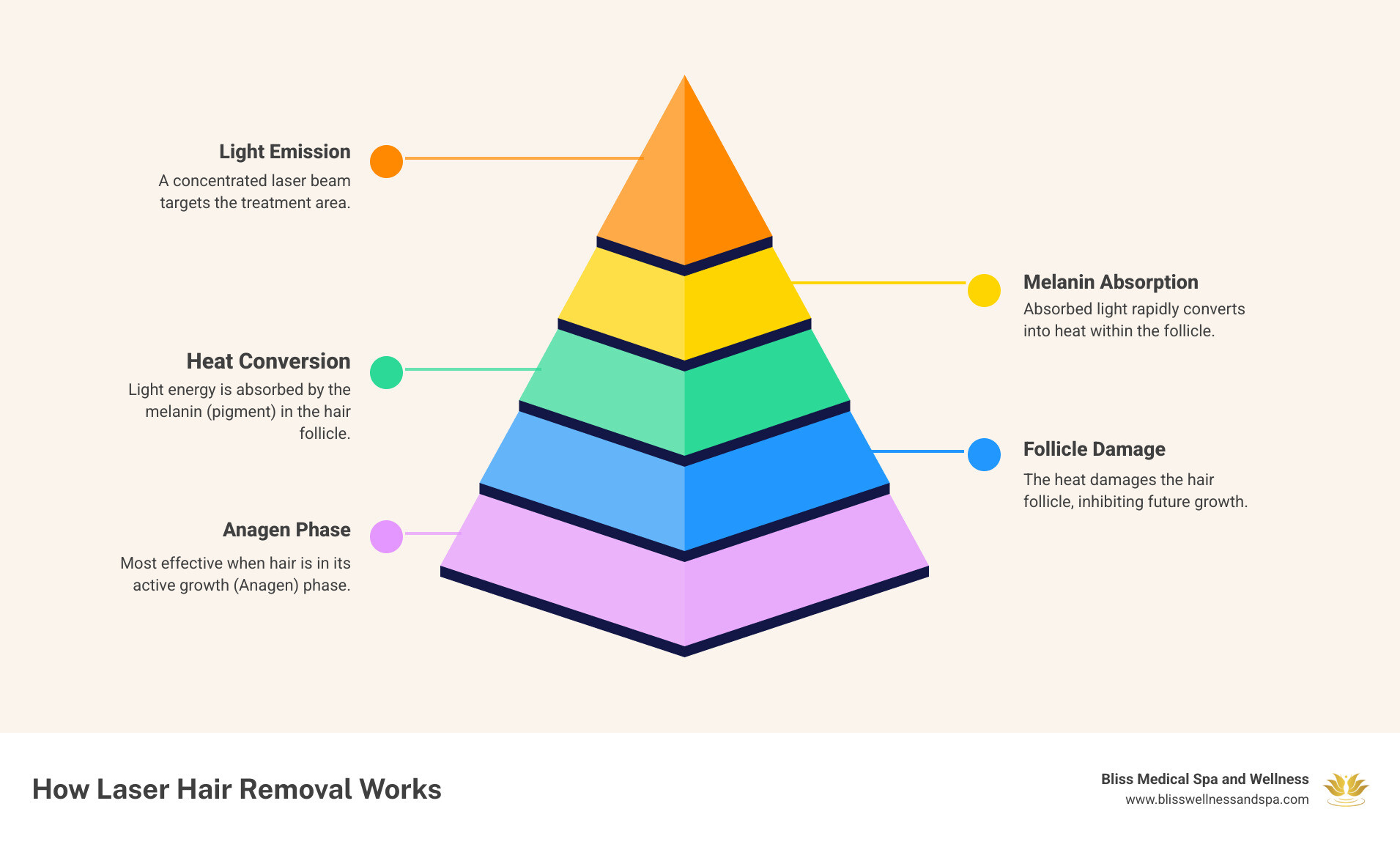 Light Emission
A concentrated laser beam targets the treatment area.

Melanin Absorption
Absorbed light rapidly converts into heat within the follicle.

Heat Conversion
Light energy is absorbed by the melanin (pigment) in the hair follicle.

Follicle Damage
The heat damages the hair follicle, inhibiting future growth.

Anagen Phase
Most effective when hair is in its active growth (Anagen) phase.

How Laser Hair Removal Works

Bliss Medical Spa and Wellness
www.blisswellnessandspa.com