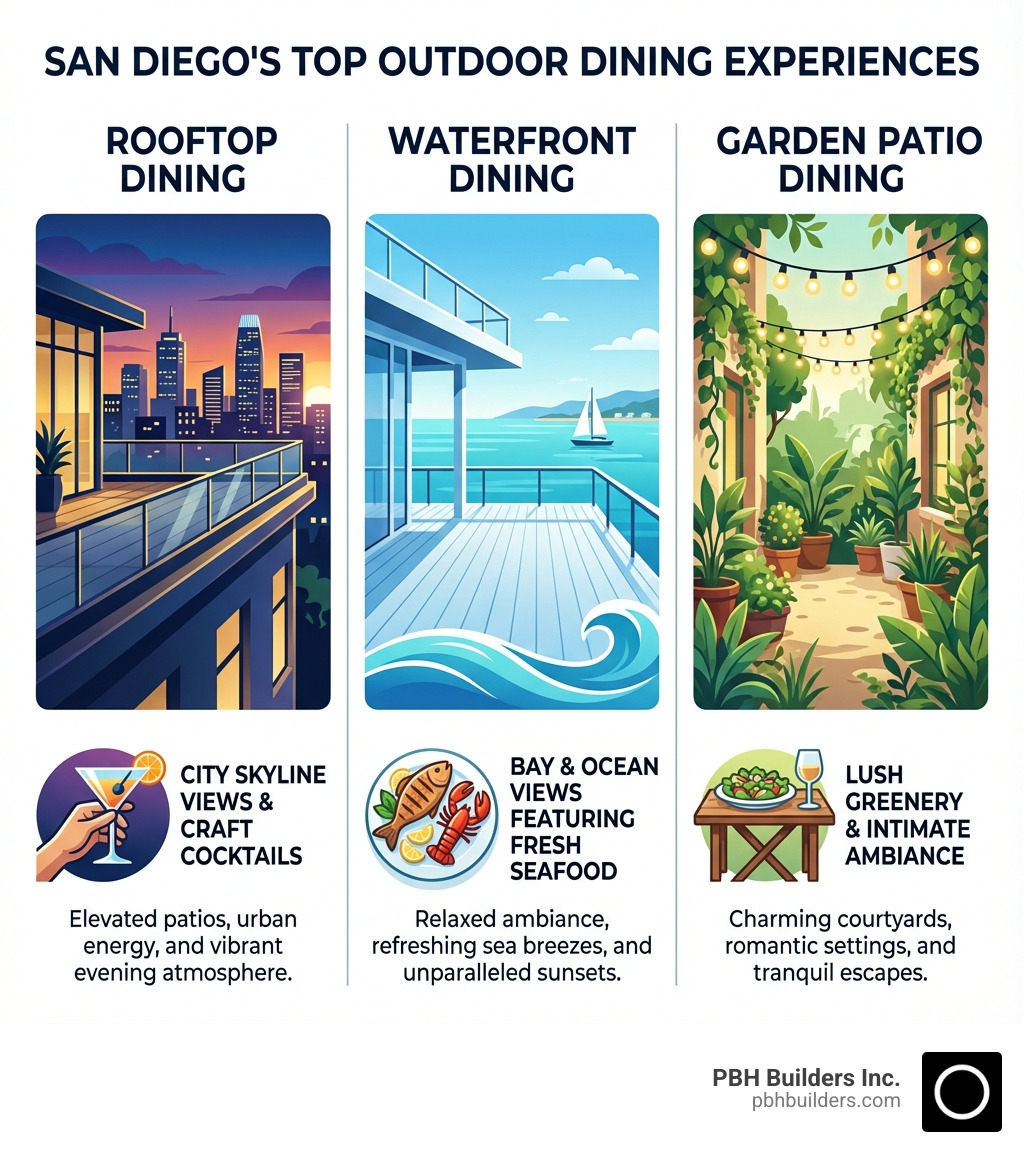 SAN DIEGO'S TOP OUTDOOR DINING EXPERIENCES

ROOFTOP DINING

CITY SKYLINE VIEWS & CRAFT COCKTAILS

Elevated patios, urban energy, and vibrant evening atmosphere.

WATERFRONT DINING

BAY & OCEAN VIEWS FEATURING FRESH SEAFOOD

Relaxed ambiance, refreshing sea breezes, and unparalleled sunsets.

GARDEN PATIO DINING

LUSH GREENERY & INTIMATE AMBIANCE

Charming courtyards, romantic settings, and tranquil escapes.

PBH Builders Inc.
pbhbuilders.com