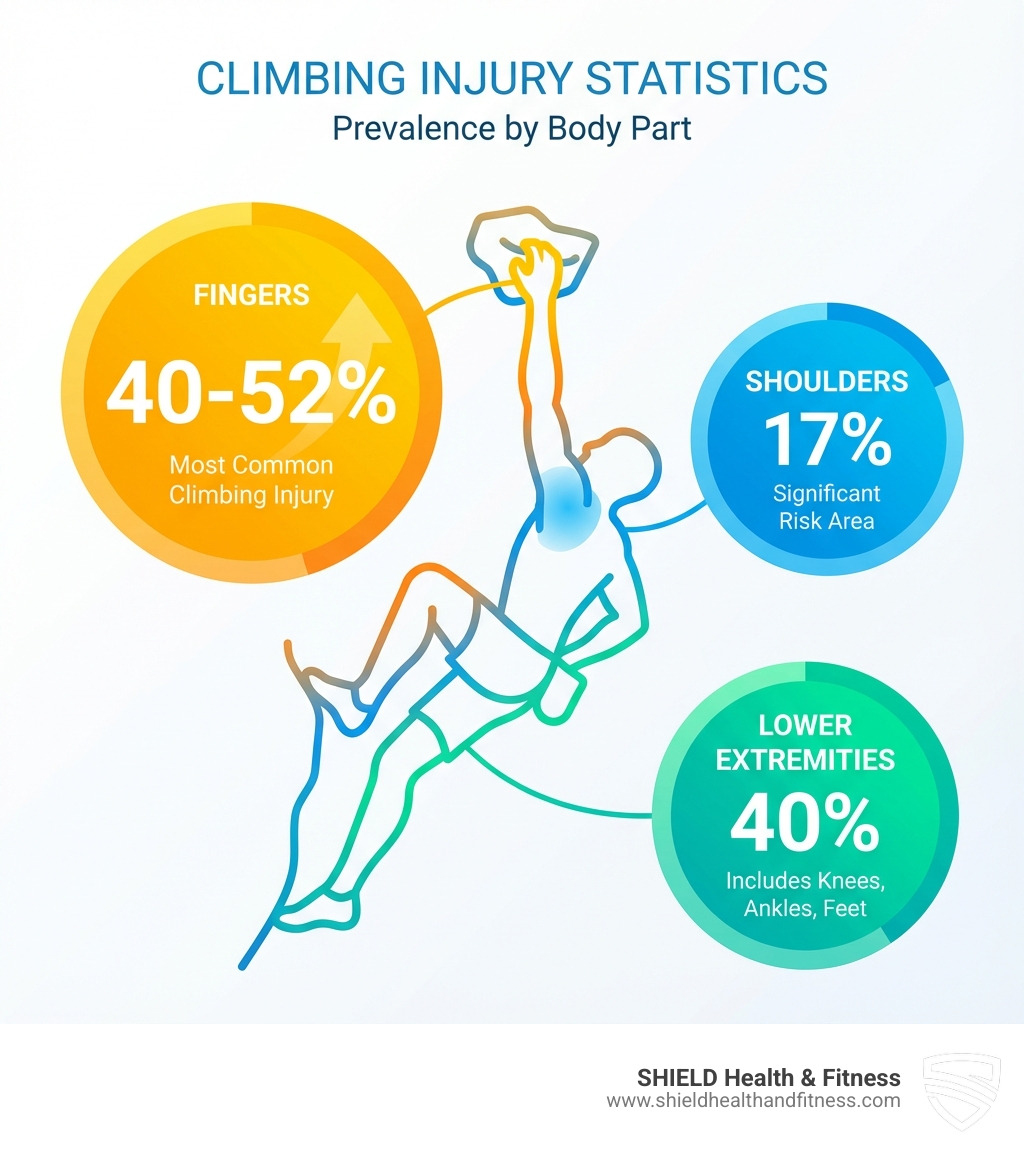 CLIMBING INJURY STATISTICS
Prevalence by Body Part

FINGERS
40-52%
Most Common Climbing Injury

SHOULDERS
17%
Significant Risk Area

LOWER EXTREMITIES
40%
Includes Knees, Ankles, Feet

SHIELD Health & Fitness
www.shieldhealthandfitness.com