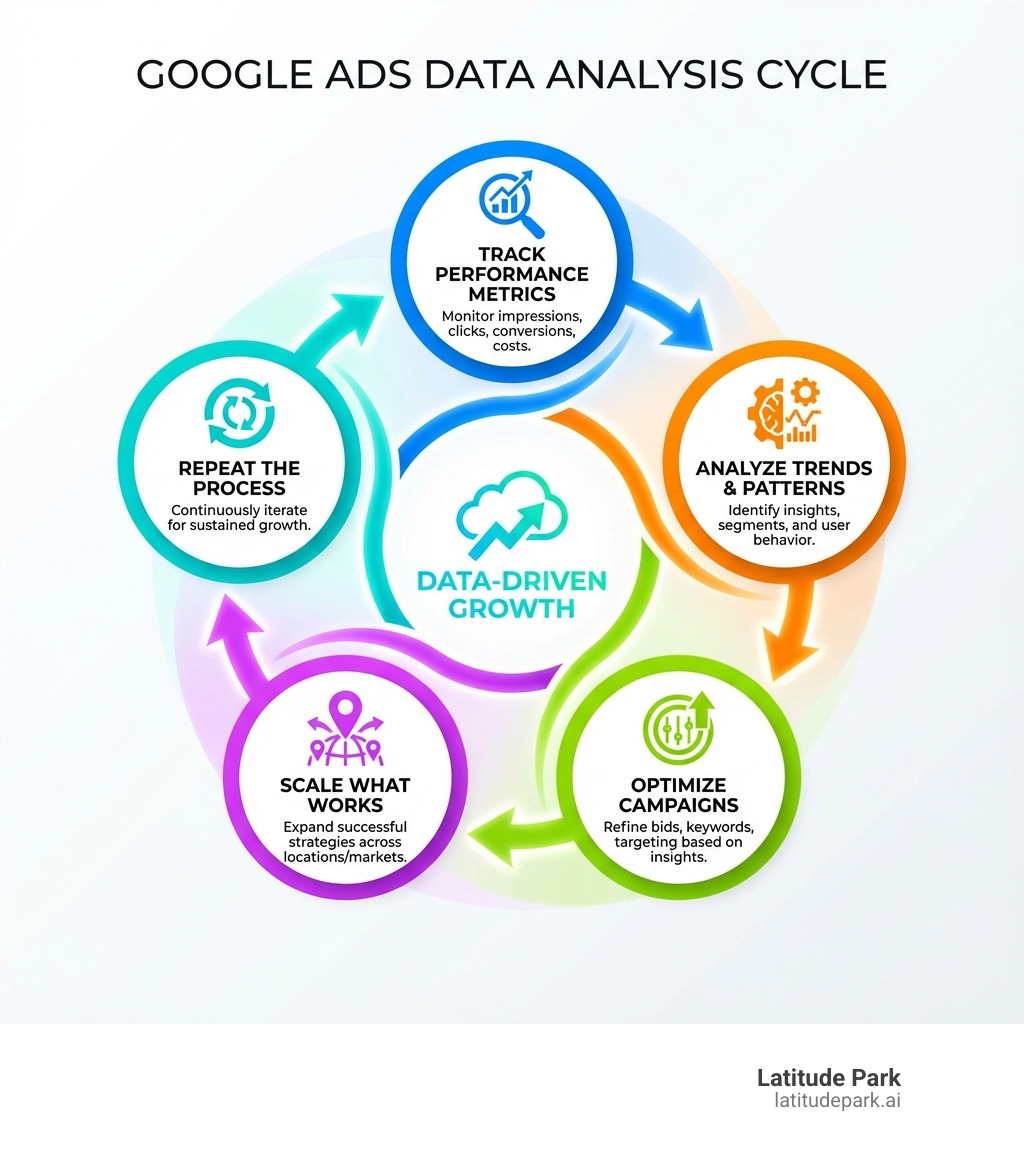 GOOGLE ADS DATA ANALYSIS CYCLE

TRACK PERFORMANCE METRICS
Monitor impressions, clicks, conversions, costs.

ANALYZE TRENDS & PATTERNS
Identify insights, segments, and user behavior.

OPTIMIZE CAMPAIGNS
Refine bids, keywords, targeting based on insights.

SCALE WHAT WORKS
Expand successful strategies across locations/markets.

REPEAT THE PROCESS
Continuously iterate for sustained growth.

DATA-DRIVEN GROWTH

Latitude Park
latitudepark.ai