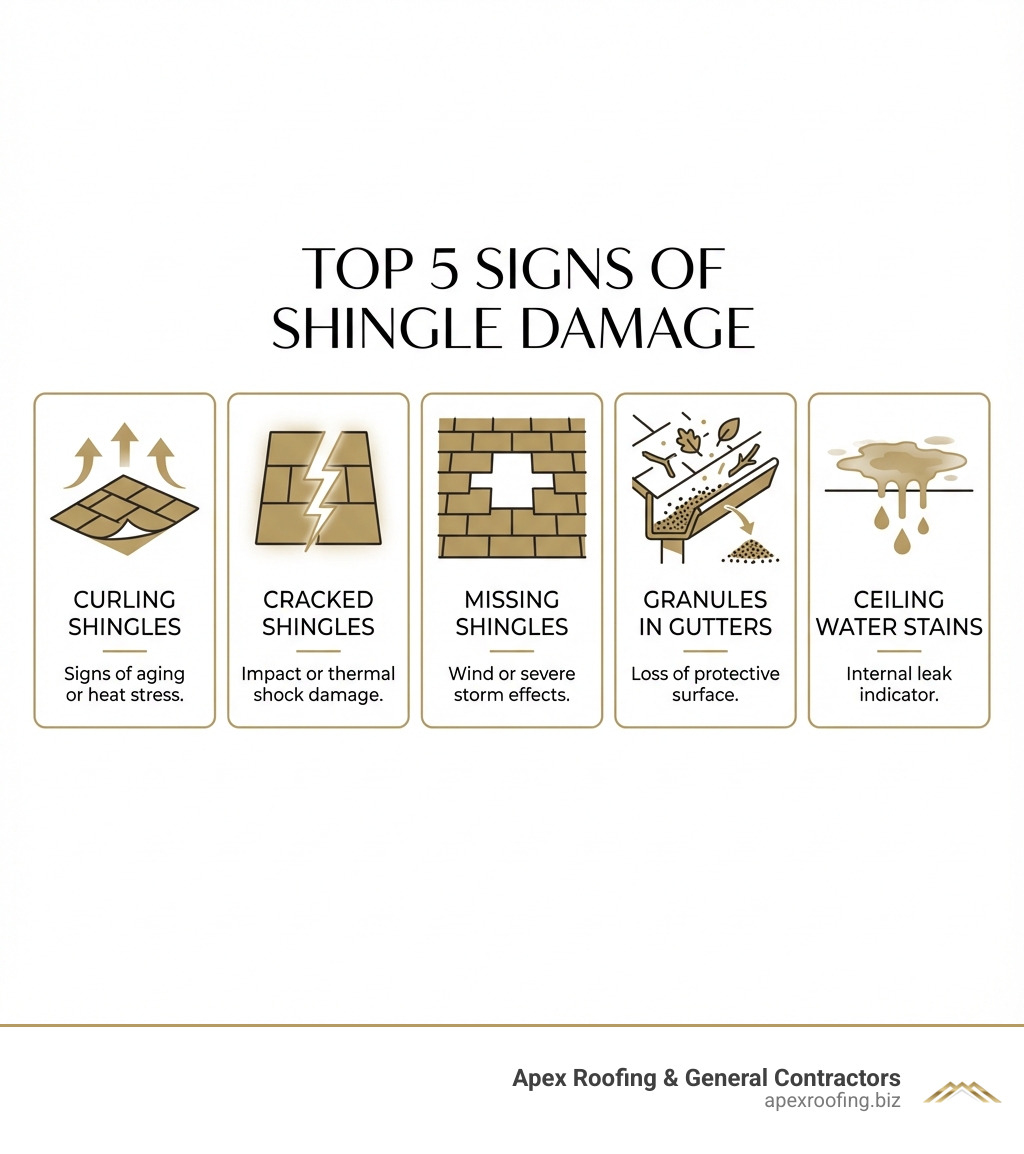 TOP 5 SIGNS OF SHINGLE DAMAGE

CURLING SHINGLES

Signs of aging or heat stress.

CRACKED SHINGLES

Impact or thermal shock damage.

MISSING SHINGLES

Wind or severe storm effects.

GRANULES IN GUTTERS

Loss of protective surface.

CEILING WATER STAINS

Internal leak indicator.

Apex Roofing & General Contractors
apexroofing.biz