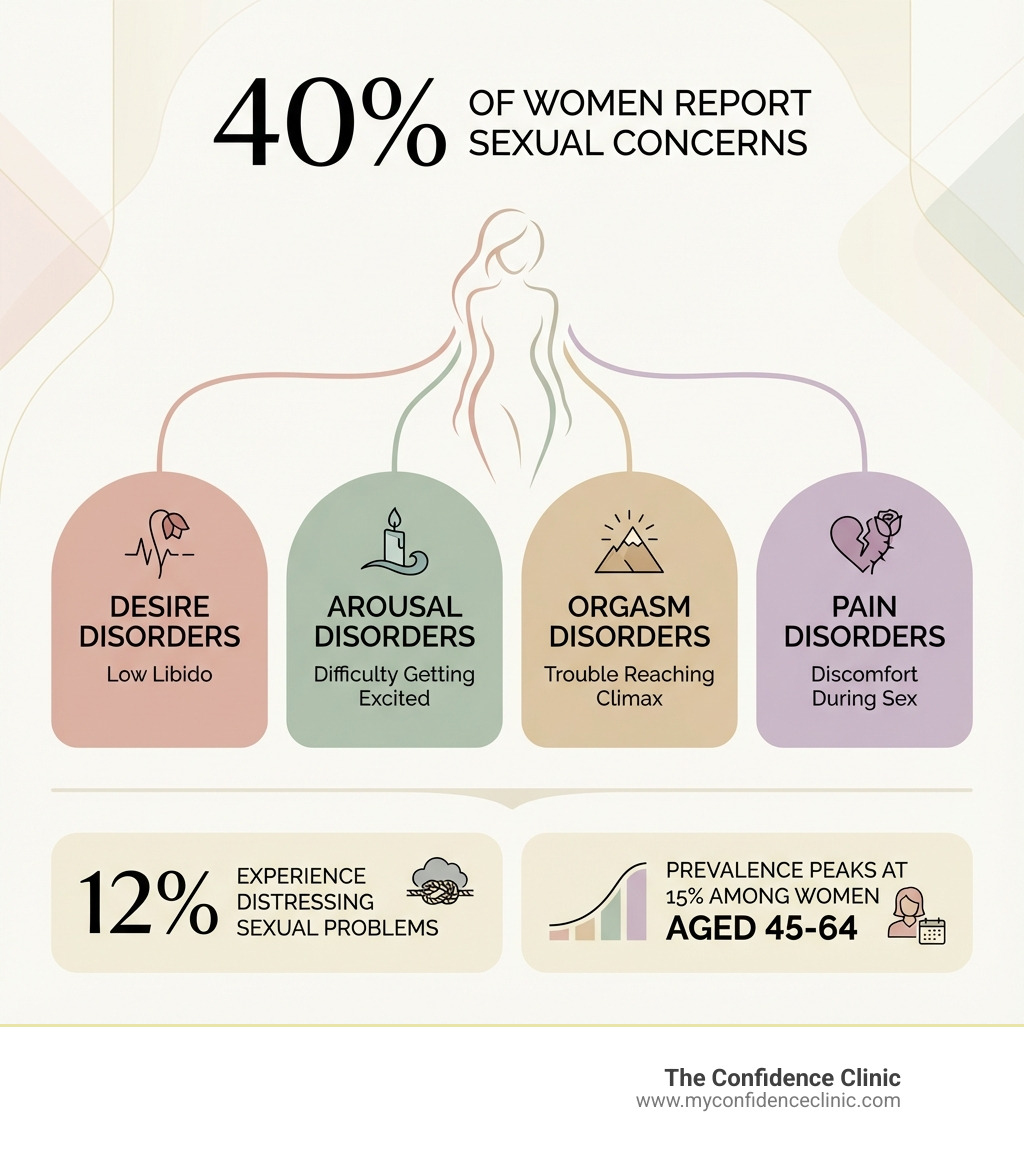 40% OF WOMEN REPORT SEXUAL CONCERNS

DESIRE DISORDERS
Low Libido

AROUSAL DISORDERS
Difficulty Getting Excited

ORGASM DISORDERS
Trouble Reaching Climax

PAIN DISORDERS
Discomfort During Sex

12% EXPERIENCE DISTRESSING SEXUAL PROBLEMS

PREVALENCE PEAKS AT 15% AMONG WOMEN AGED 45-64

The Confidence Clinic
www.myconfidenceclinic.com