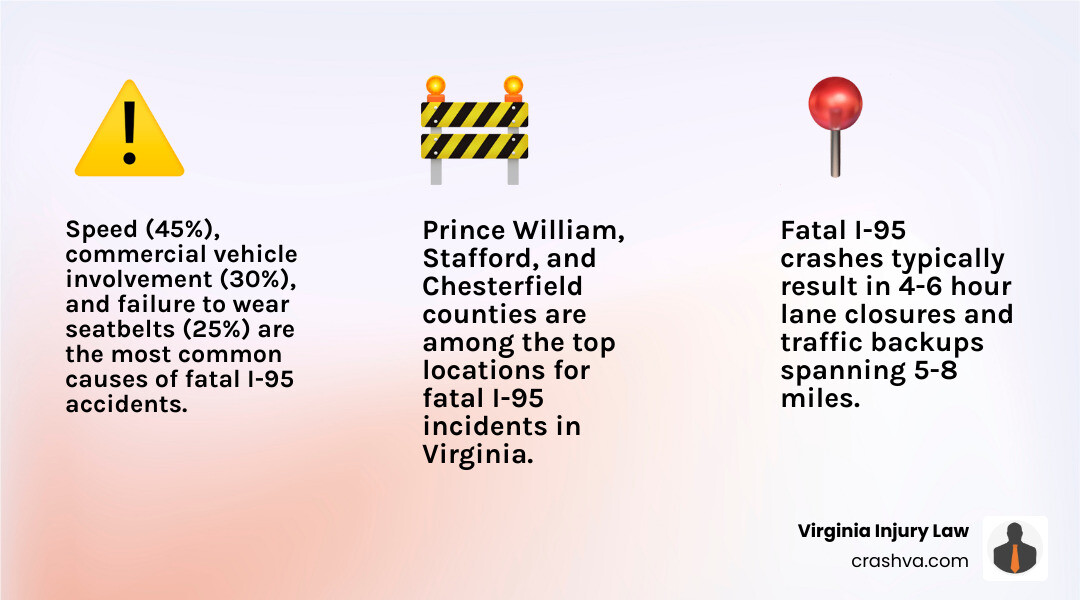 Speed (45%), commercial vehicle involvement (30%), and failure to wear seatbelts (25%) are the most common causes of fatal I-95 accidents.

Prince William, Stafford, and Chesterfield counties are among the top locations for fatal I-95 incidents in Virginia.

Fatal I-95 crashes typically result in 4-6 hour lane closures and traffic backups spanning 5-8 miles.

Virginia Injury Law
crashva.com