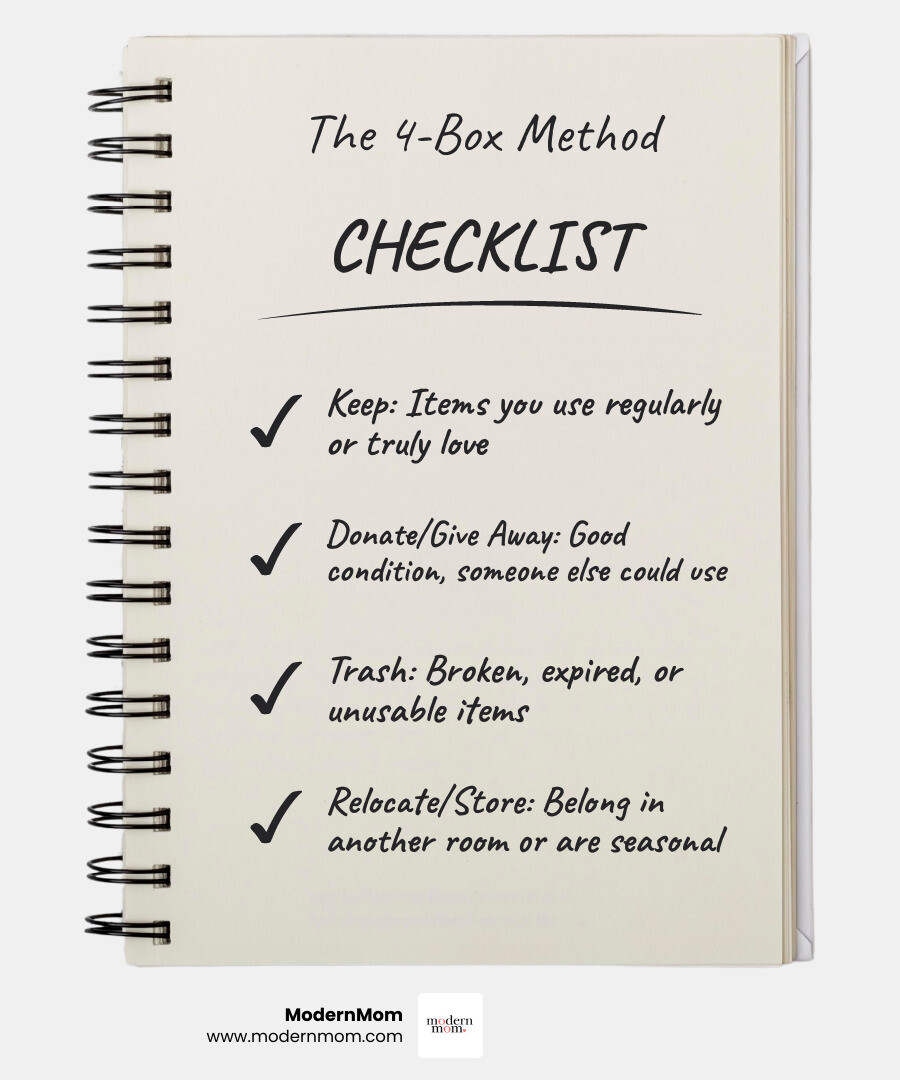 The 4-Box Method

CHECKLIST

✓ Keep: Items you use regularly or truly love

✓ Donate/Give Away: Good condition, someone else could use

✓ Trash: Broken, expired, or unusable items

✓ Relocate/Store: Belong in another room or are seasonal

ModernMom
www.modernmom.com

modern mom