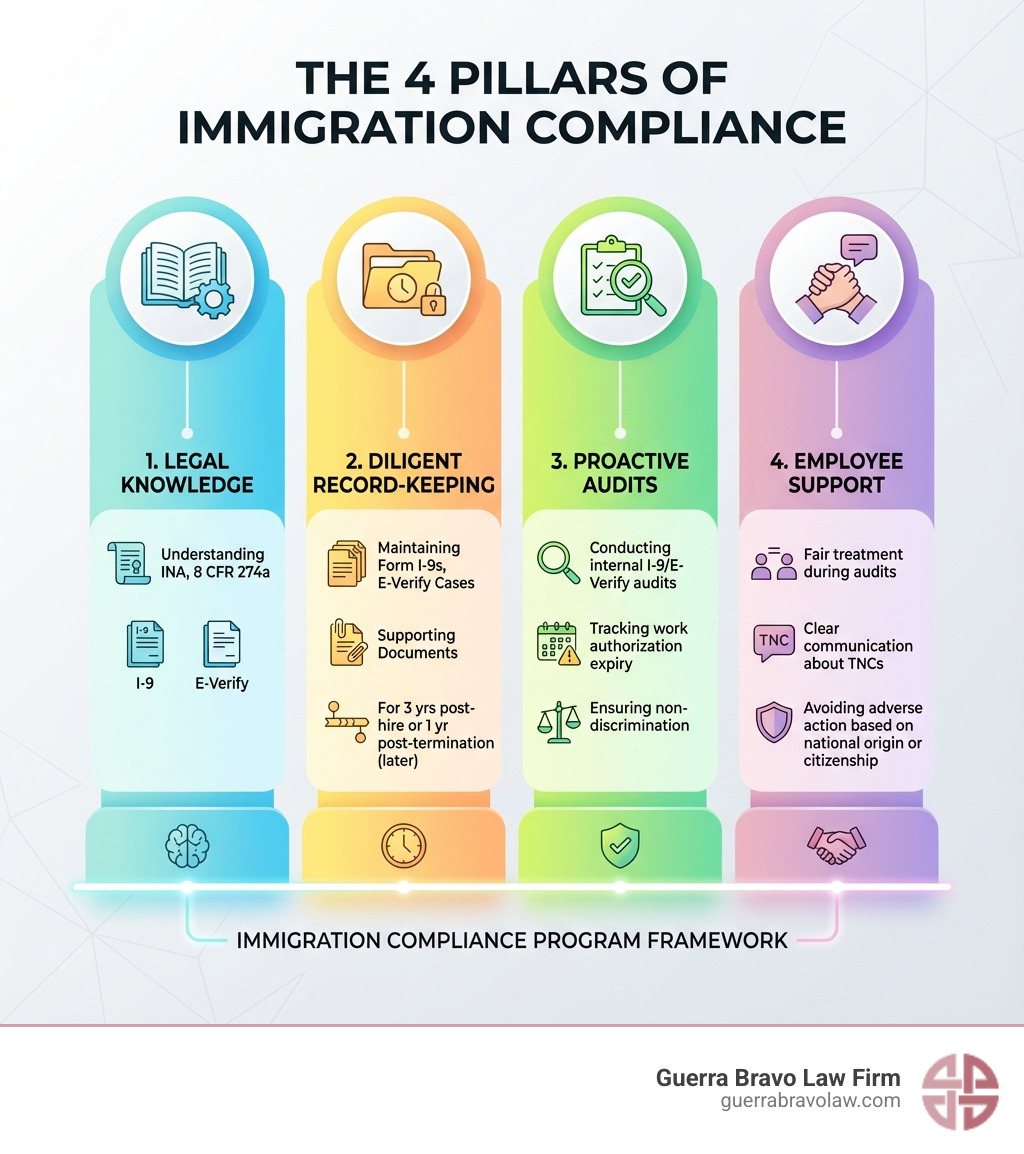 THE 4 PILLARS OF IMMIGRATION COMPLIANCE

1. LEGAL KNOWLEDGE

Understanding INA, 8 CFR 274a

I-9

I-9

E-Verify

2. DILIGENT RECORD-KEEPING

Maintaining Form I-9s, E-Verify Cases

Supporting Documents

For 3 yrs post-hire or 1 yr post-termination (later)

3. PROACTIVE AUDITS

Conducting internal I-9/E-Verify audits

Tracking work authorization expiry

Ensuring non-discrimination

4. EMPLOYEE SUPPORT

Fair treatment during audits

TNC

Clear communication about TNCs

Avoiding adverse action based on national origin or citizenship

IMMIGRATION COMPLIANCE PROGRAM FRAMEWORK

Guerra Bravo Law Firm
guerrabravolaw.com