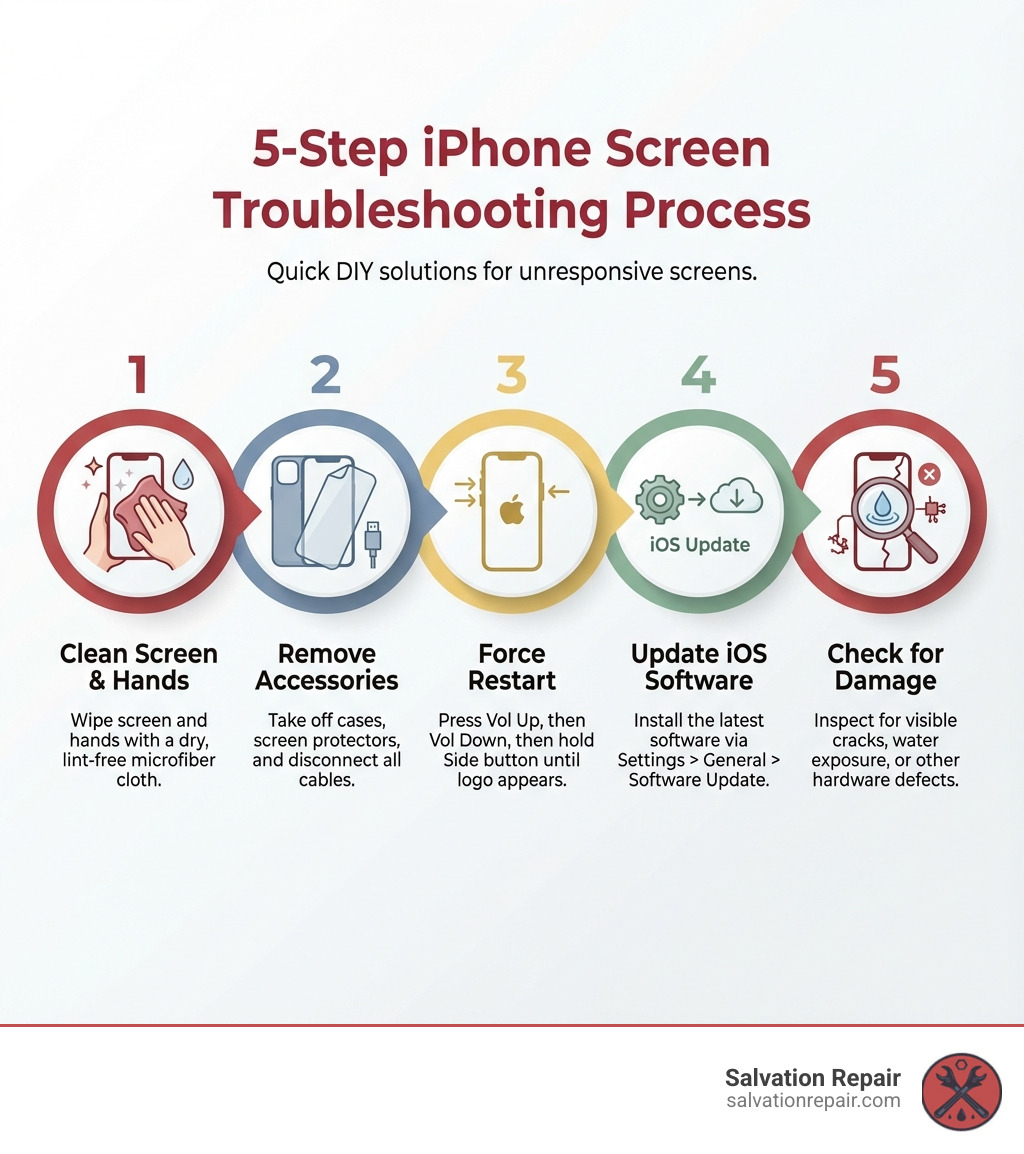 5-Step iPhone Screen Troubleshooting Process

Quick DIY solutions for unresponsive screens.

1

Clean Screen & Hands

Wipe screen and hands with a dry, lint-free microfiber cloth.

2

Remove Accessories

Take off cases, screen protectors, and disconnect all cables.

3

Force Restart

Press Vol Up, then Vol Down, then hold Side button until logo appears.

4

iOS Update

Update iOS Software

Install the latest software via Settings > General > Software Update.

5

Check for Damage

Inspect for visible cracks, water exposure, or other hardware defects.

Salvation Repair
salvationrepair.com