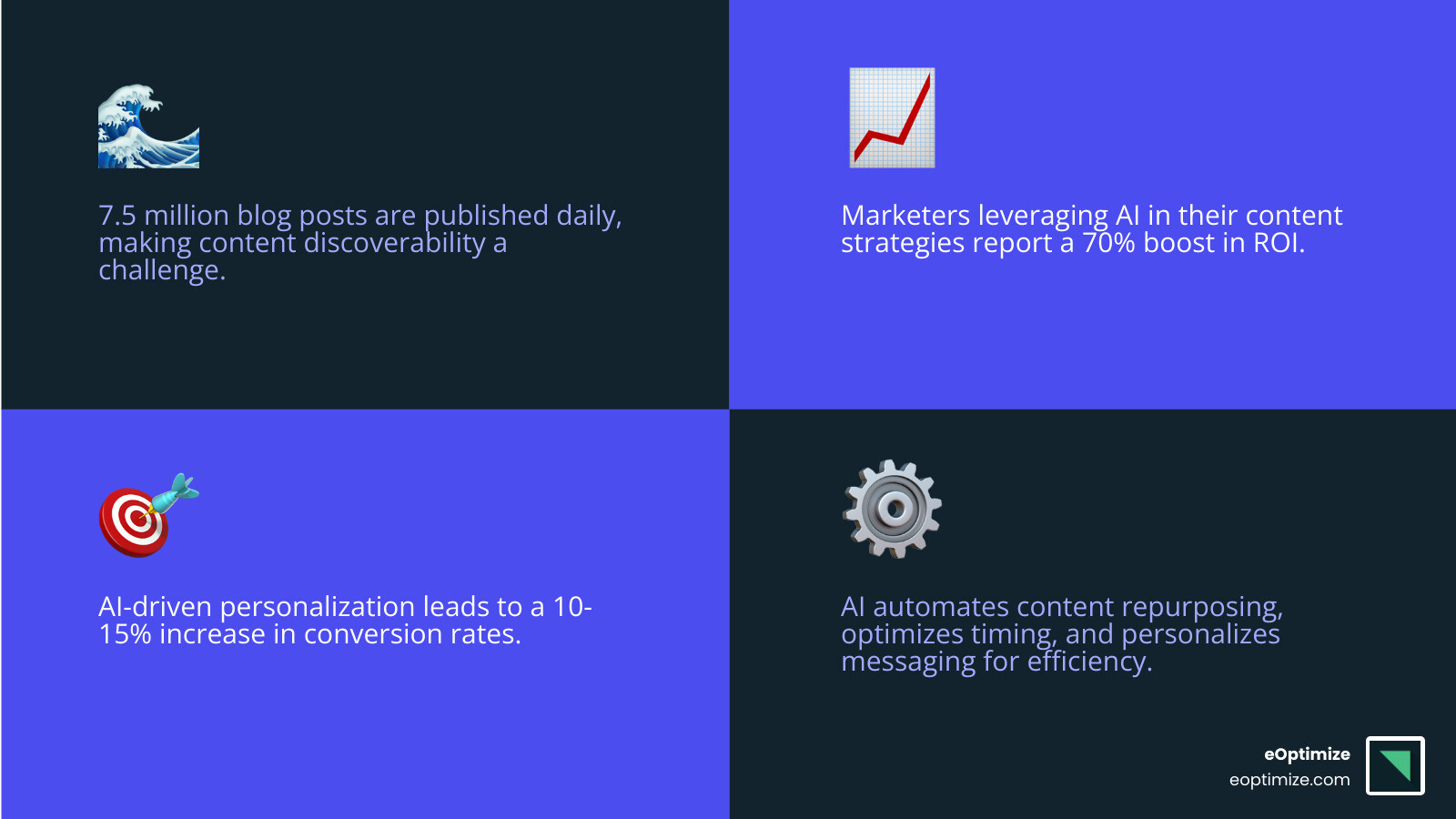 7.5 million blog posts are published daily, making content discoverability a challenge.

Marketers leveraging AI in their content strategies report a 70% boost in ROI.

AI-driven personalization leads to a 10-15% increase in conversion rates.

AI automates content repurposing, optimizes timing, and personalizes messaging for efficiency.

eOptimize
eoptimize.com