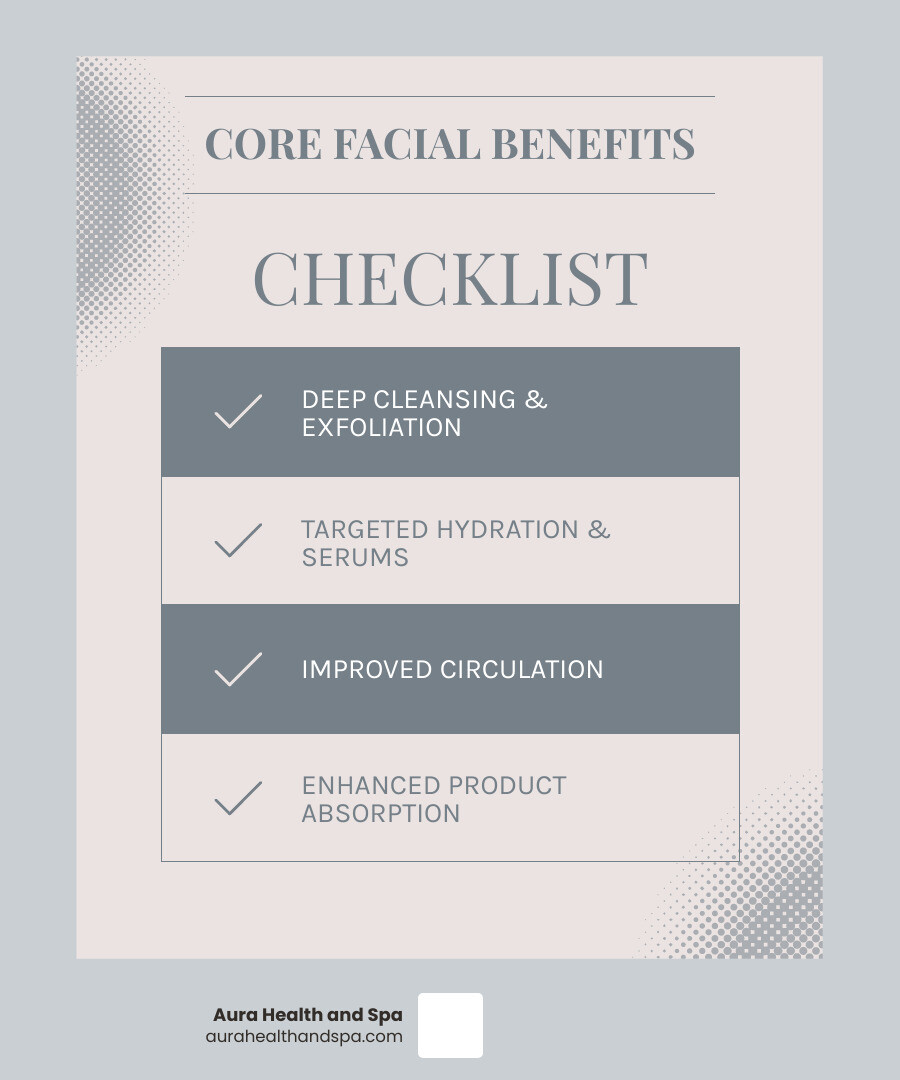 CORE FACIAL BENEFITS

CHECKLIST

DEEP CLEANSING & EXFOLIATION

TARGETED HYDRATION & SERUMS

IMPROVED CIRCULATION

ENHANCED PRODUCT ABSORPTION

Aura Health and Spa
aurahealthandspa.com