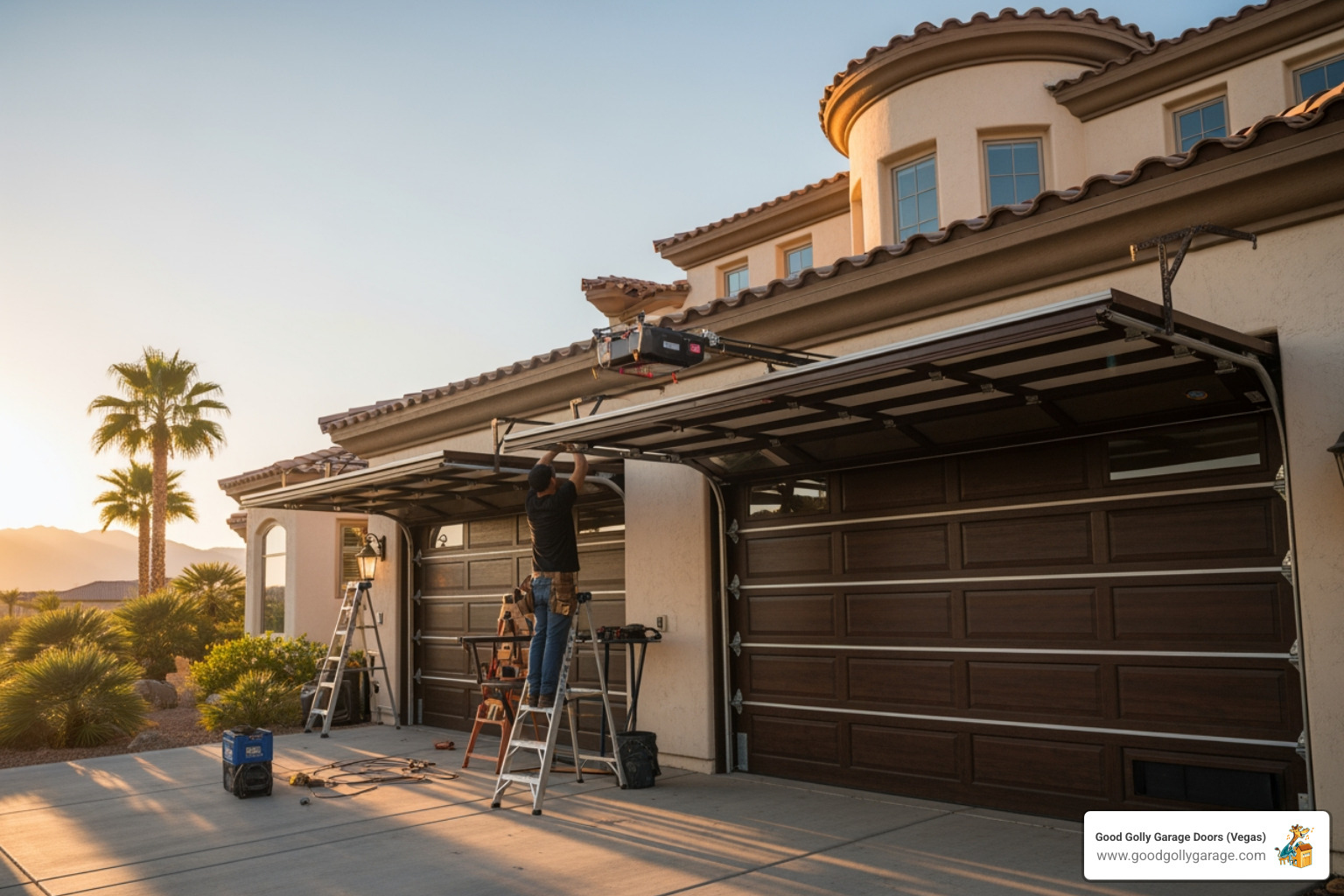 Good Golly Garage Doors (Vegas)
www.goodgollygarage.com