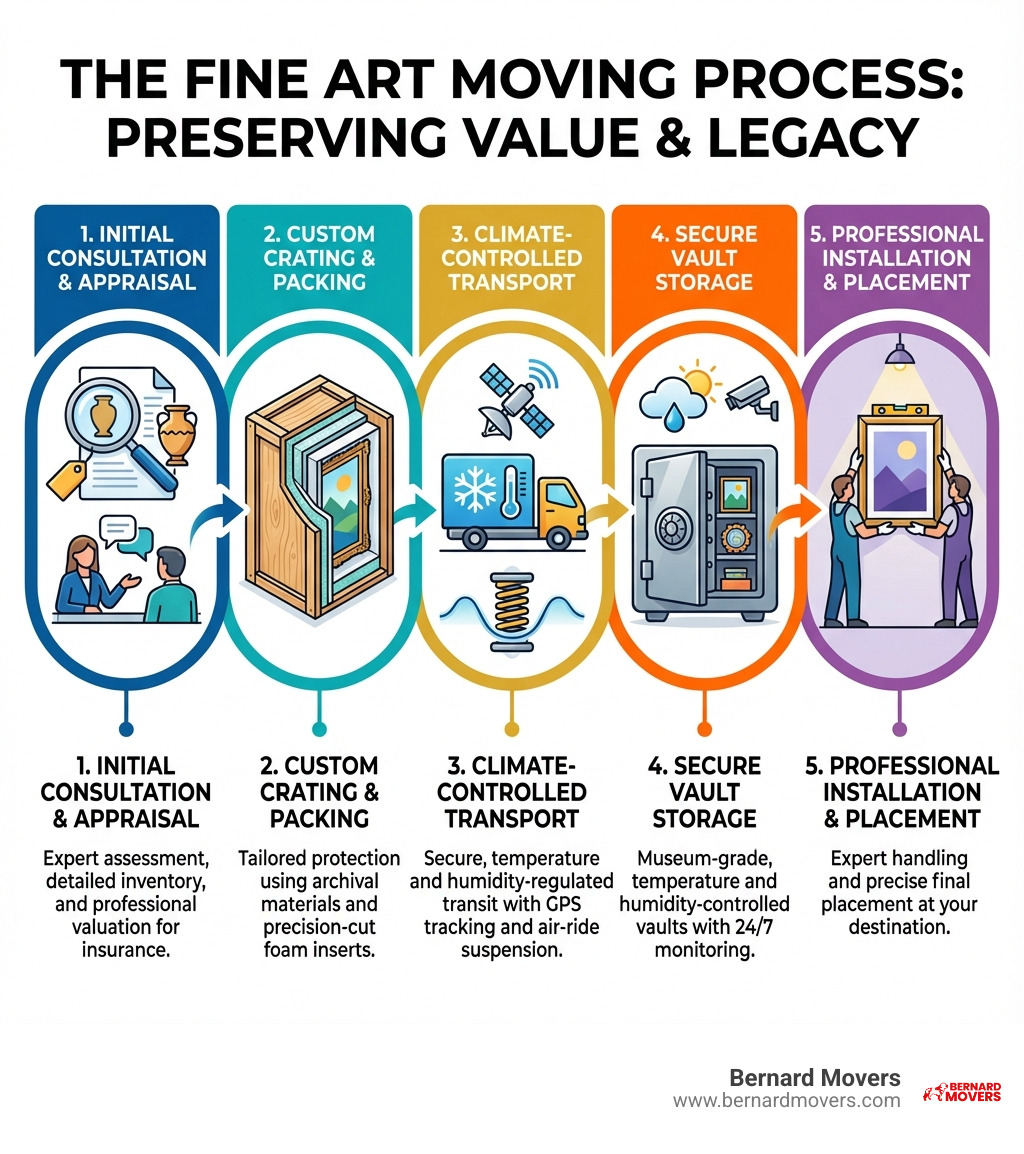 THE FINE ART MOVING PROCESS: PRESERVING VALUE & LEGACY

1. INITIAL CONSULTATION & APPRAISAL

2. CUSTOM CRATING & PACKING

3. CLIMATE-CONTROLLED TRANSPORT

4. SECURE VAULT STORAGE

5. PROFESSIONAL INSTALLATION & PLACEMENT

1. INITIAL CONSULTATION & APPRAISAL

Expert assessment, detailed inventory, and professional valuation for insurance.

2. CUSTOM CRATING & PACKING

Tailored protection using archival materials and precision-cut foam inserts.

3. CLIMATE-CONTROLLED TRANSPORT

Secure, temperature and humidity-regulated transit with GPS tracking and air-ride suspension.

4. SECURE VAULT STORAGE

Museum-grade, temperature and humidity-controlled vaults with 24/7 monitoring.

5. PROFESSIONAL INSTALLATION & PLACEMENT

Expert handling and precise final placement at your destination.

Bernard Movers
www.bernardmovers.com

BERNARD MOVERS