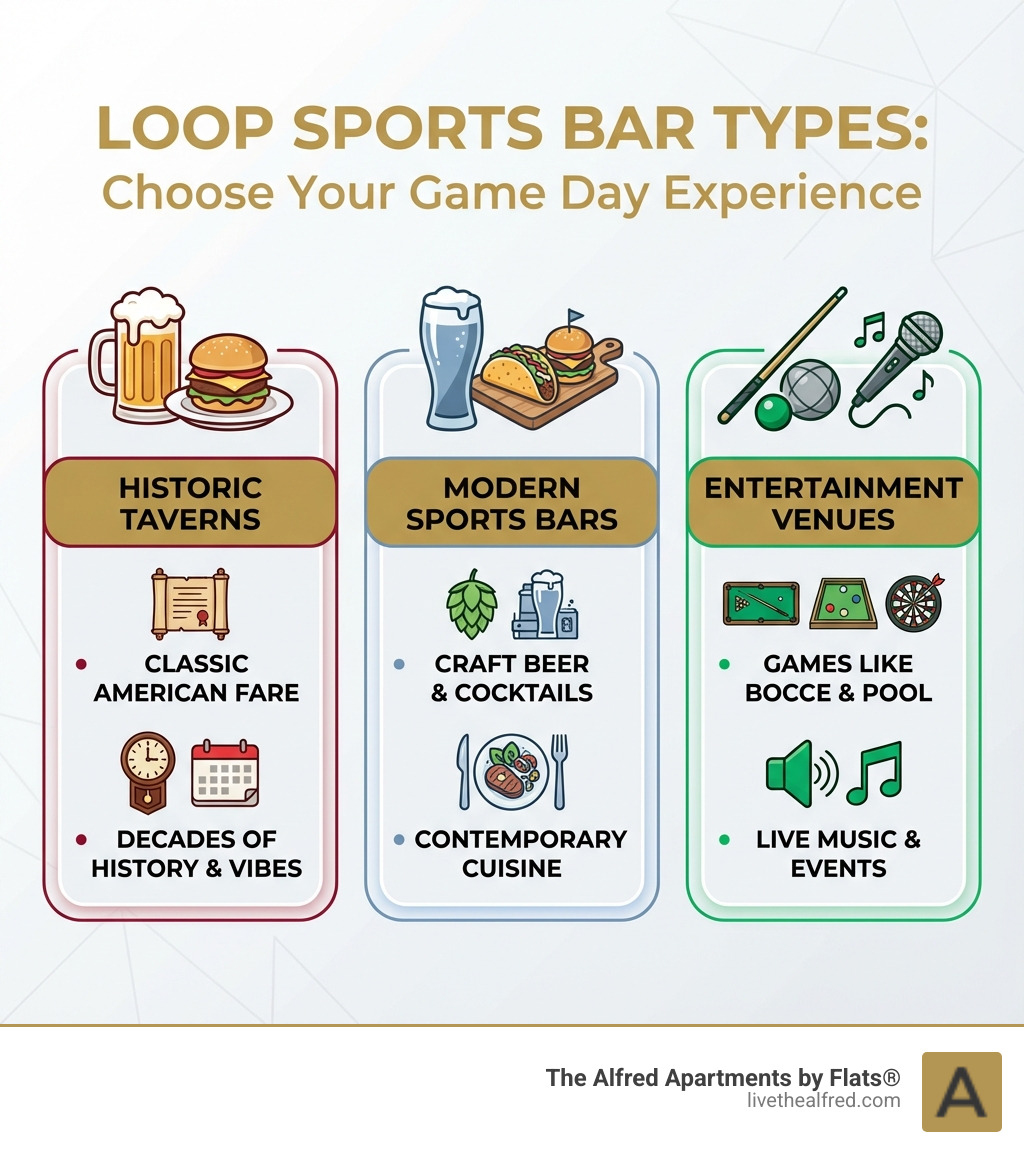 LOOP SPORTS BAR TYPES:
Choose Your Game Day Experience

HISTORIC TAVERNS

• CLASSIC AMERICAN FARE

• DECADES OF HISTORY & VIBES

MODERN SPORTS BARS

• CRAFT BEER & COCKTAILS

• CONTEMPORARY CUISINE

ENTERTAINMENT VENUES

• GAMES LIKE BOCCE & POOL

• LIVE MUSIC & EVENTS

The Alfred Apartments by Flats®
livethealfred.com

A