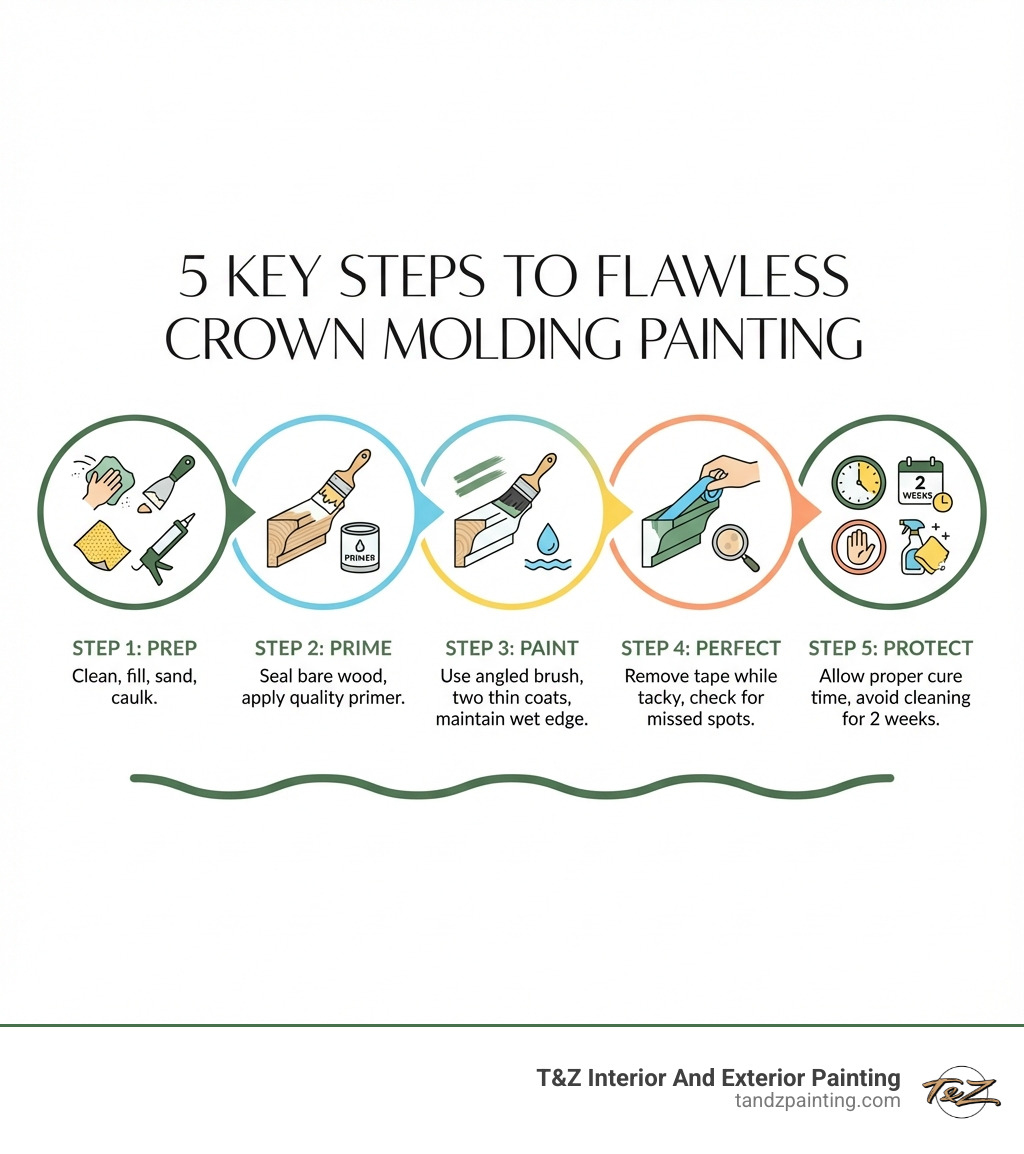 5 KEY STEPS TO FLAWLESS CROWN MOLDING PAINTING

PRIMER

2 WEEKS

STEP 1: PREP
Clean, fill, sand, caulk.

STEP 2: PRIME
Seal bare wood, apply quality primer.

STEP 3: PAINT
Use angled brush, two thin coats, maintain wet edge.

STEP 4: PERFECT
Remove tape while tacky, check for missed spots.

STEP 5: PROTECT
Allow proper cure time, avoid cleaning for 2 weeks.

T&Z Interior And Exterior Painting
tandzpainting.com

T&Z