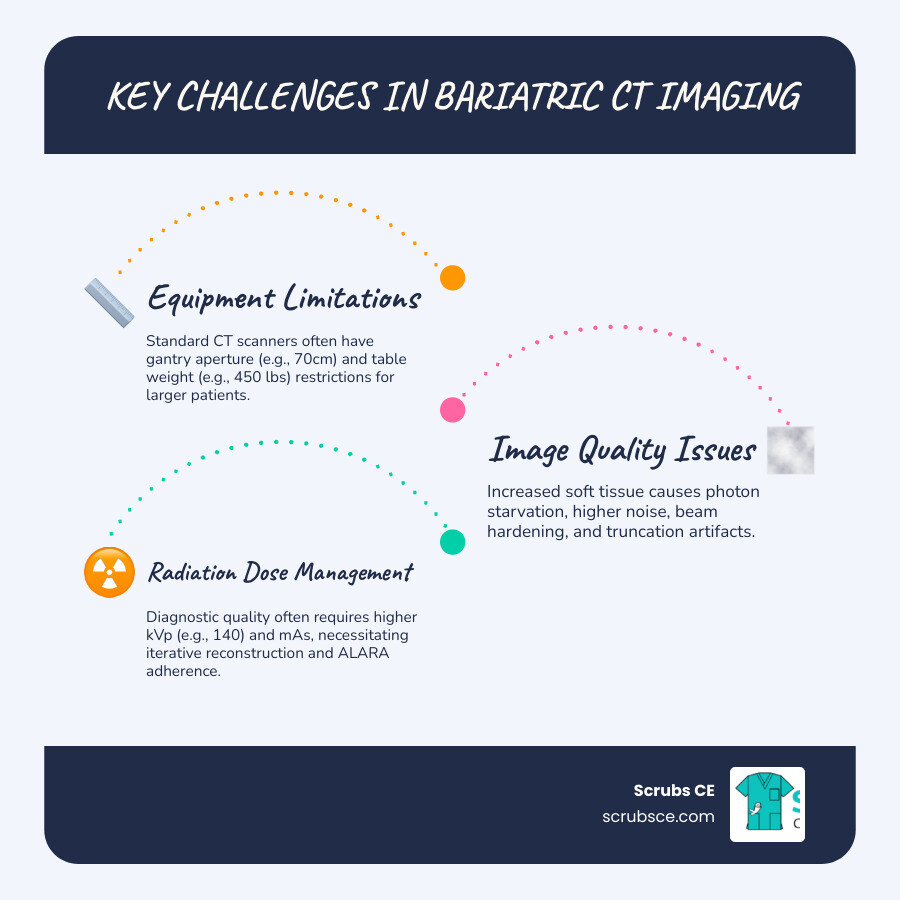 KEY CHALLENGES IN BARIATRIC CT IMAGING

Equipment Limitations

Standard CT scanners often have gantry aperture (e.g., 70cm) and table weight (e.g., 450 lbs) restrictions for larger patients.

Image Quality Issues

Increased soft tissue causes photon starvation, higher noise, beam hardening, and truncation artifacts.

Radiation Dose Management

Diagnostic quality often requires higher kVp (e.g., 140) and mAs, necessitating iterative reconstruction and ALARA adherence.

Scrubs CE
scrubsce.com