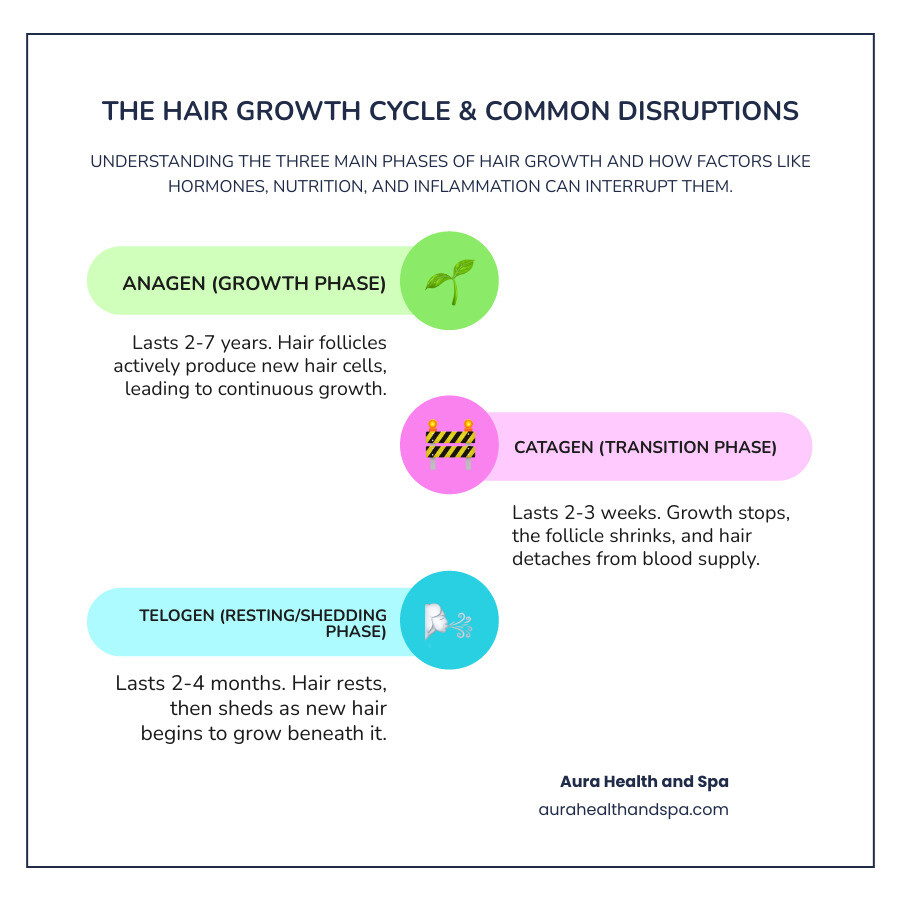 THE HAIR GROWTH CYCLE & COMMON DISRUPTIONS

UNDERSTANDING THE THREE MAIN PHASES OF HAIR GROWTH AND HOW FACTORS LIKE HORMONES, NUTRITION, AND INFLAMMATION CAN INTERRUPT THEM.

ANAGEN (GROWTH PHASE)

Lasts 2-7 years. Hair follicles actively produce new hair cells, leading to continuous growth.

CATAGEN (TRANSITION PHASE)

Lasts 2-3 weeks. Growth stops, the follicle shrinks, and hair detaches from blood supply.

TELOGEN (RESTING/SHEDDING PHASE)

Lasts 2-4 months. Hair rests, then sheds as new hair begins to grow beneath it.

Aura Health and Spa
aurahealthandspa.com