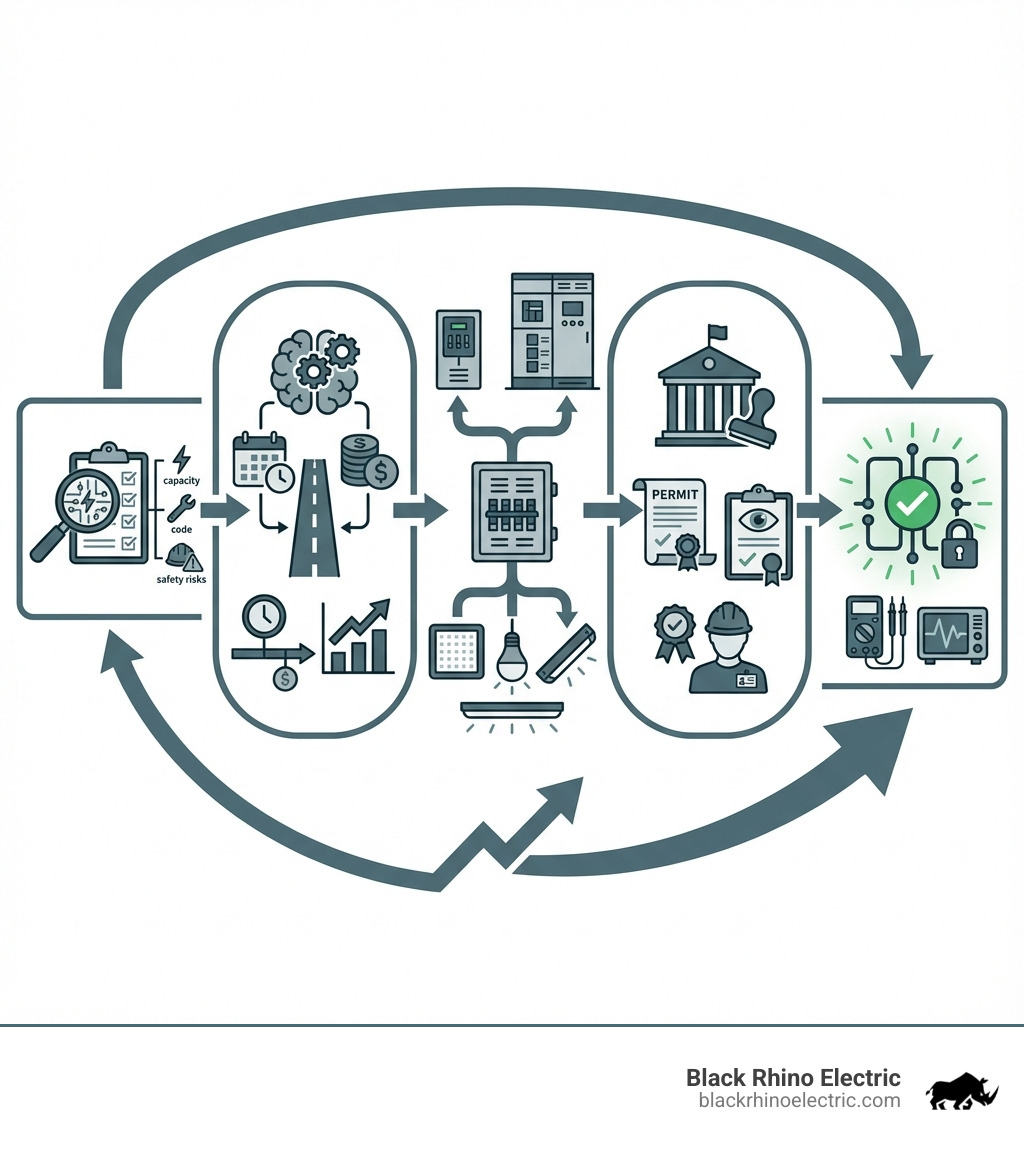 capacity
code
safety risks

PERMIT

Black Rhino Electric
blackrhinoelectric.com