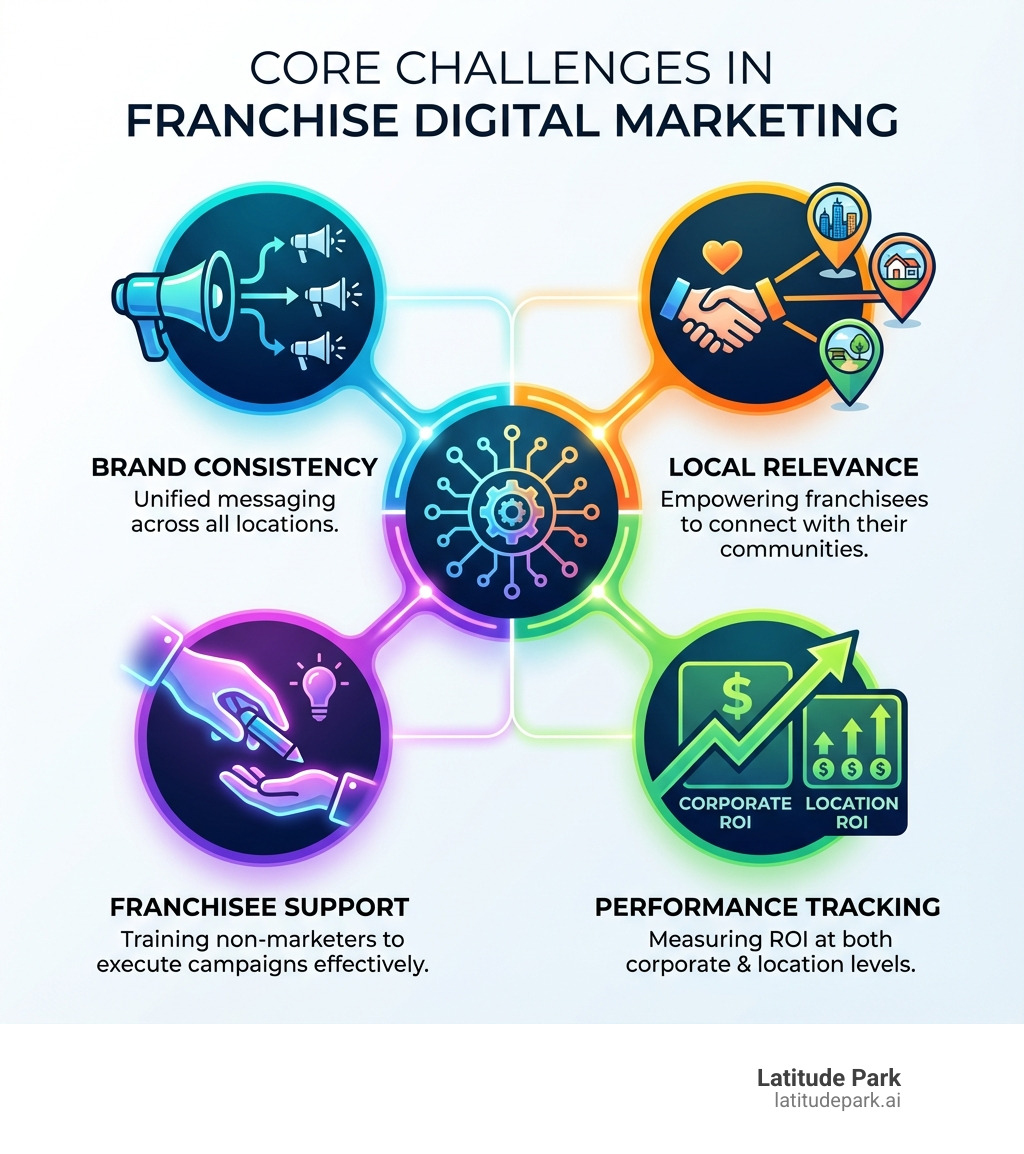 CORE CHALLENGES IN
FRANCHISE DIGITAL MARKETING

BRAND CONSISTENCY
Unified messaging across all locations.

LOCAL RELEVANCE
Empowering franchisees to connect with their communities.

$

$ $ $

CORPORATE ROI

LOCATION ROI

FRANCHISEE SUPPORT
Training non-marketers to execute campaigns effectively.

PERFORMANCE TRACKING
Measuring ROI at both corporate & location levels.

Latitude Park
latitudepark.ai