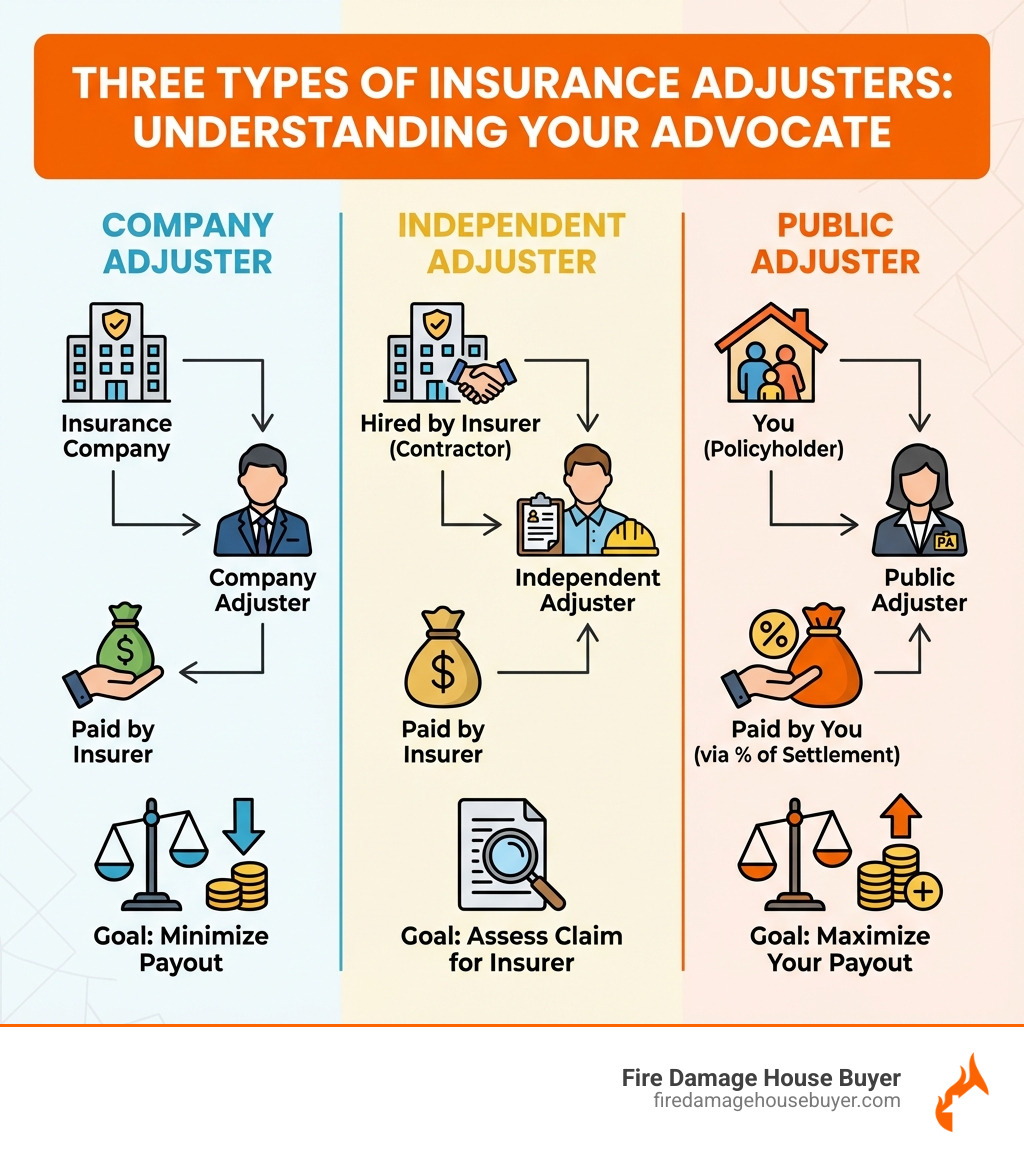 THREE TYPES OF INSURANCE ADJUSTERS: UNDERSTANDING YOUR ADVOCATE

COMPANY ADJUSTER

Insurance Company

Company Adjuster

$

Paid by Insurer

Goal: Minimize Payout

INDEPENDENT ADJUSTER

Hired by Insurer (Contractor)

Independent Adjuster

$

Paid by Insurer

Goal: Assess Claim for Insurer

PUBLIC ADJUSTER

You (Policyholder)

PA

Public Adjuster

%

Paid by You (via % of Settlement)

Goal: Maximize Your Payout

Fire Damage House Buyer
firedamagehousebuyer.com