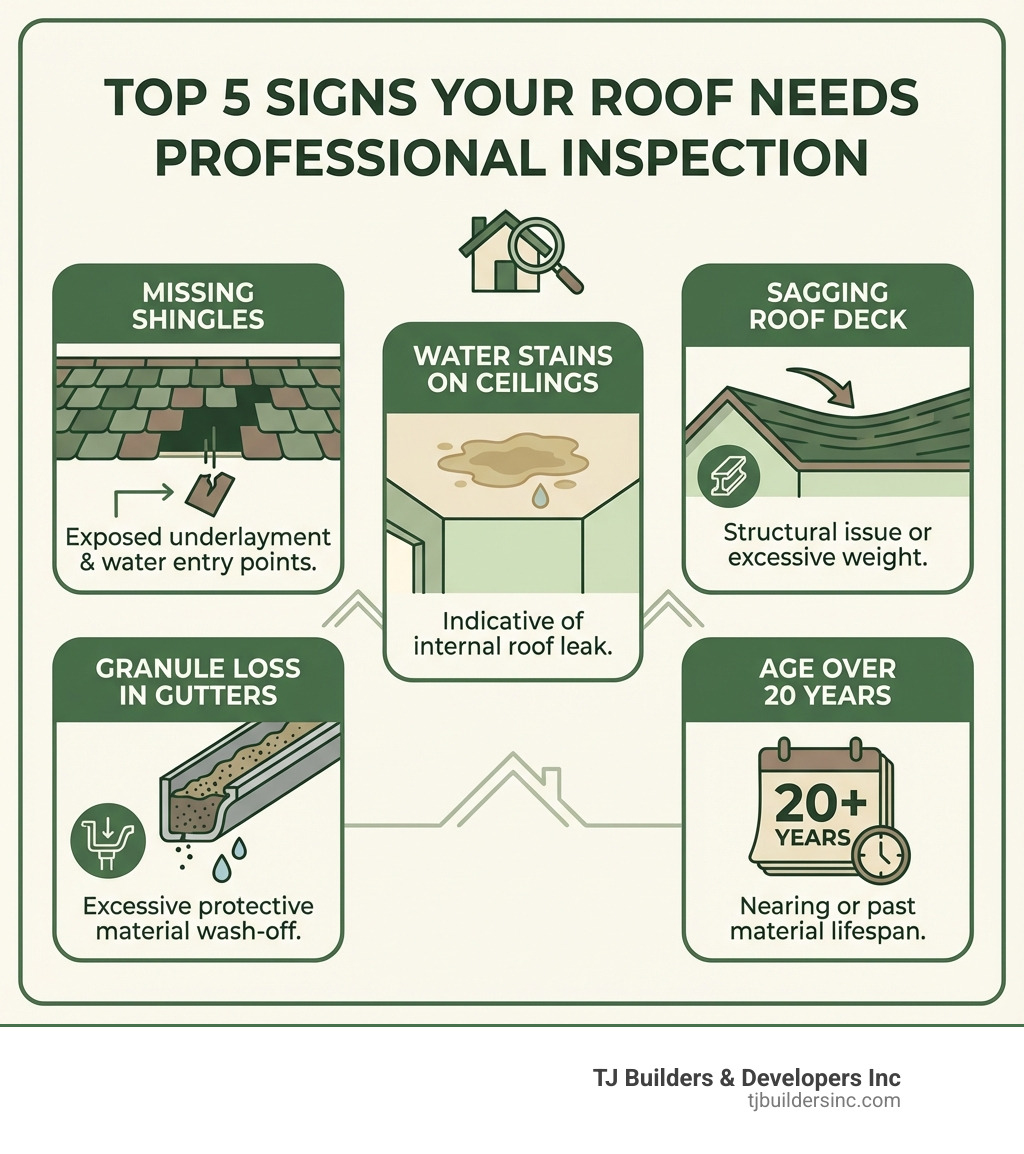 TOP 5 SIGNS YOUR ROOF NEEDS PROFESSIONAL INSPECTION

MISSING SHINGLES

Exposed underlayment & water entry points.

WATER STAINS ON CEILINGS

Indicative of internal roof leak.

SAGGING ROOF DECK

Structural issue or excessive weight.

GRANULE LOSS IN GUTTERS

Excessive protective material wash-off.

AGE OVER 20 YEARS

20+ YEARS

Nearing or past material lifespan.

TJ Builders & Developers Inc
tjbuildersinc.com