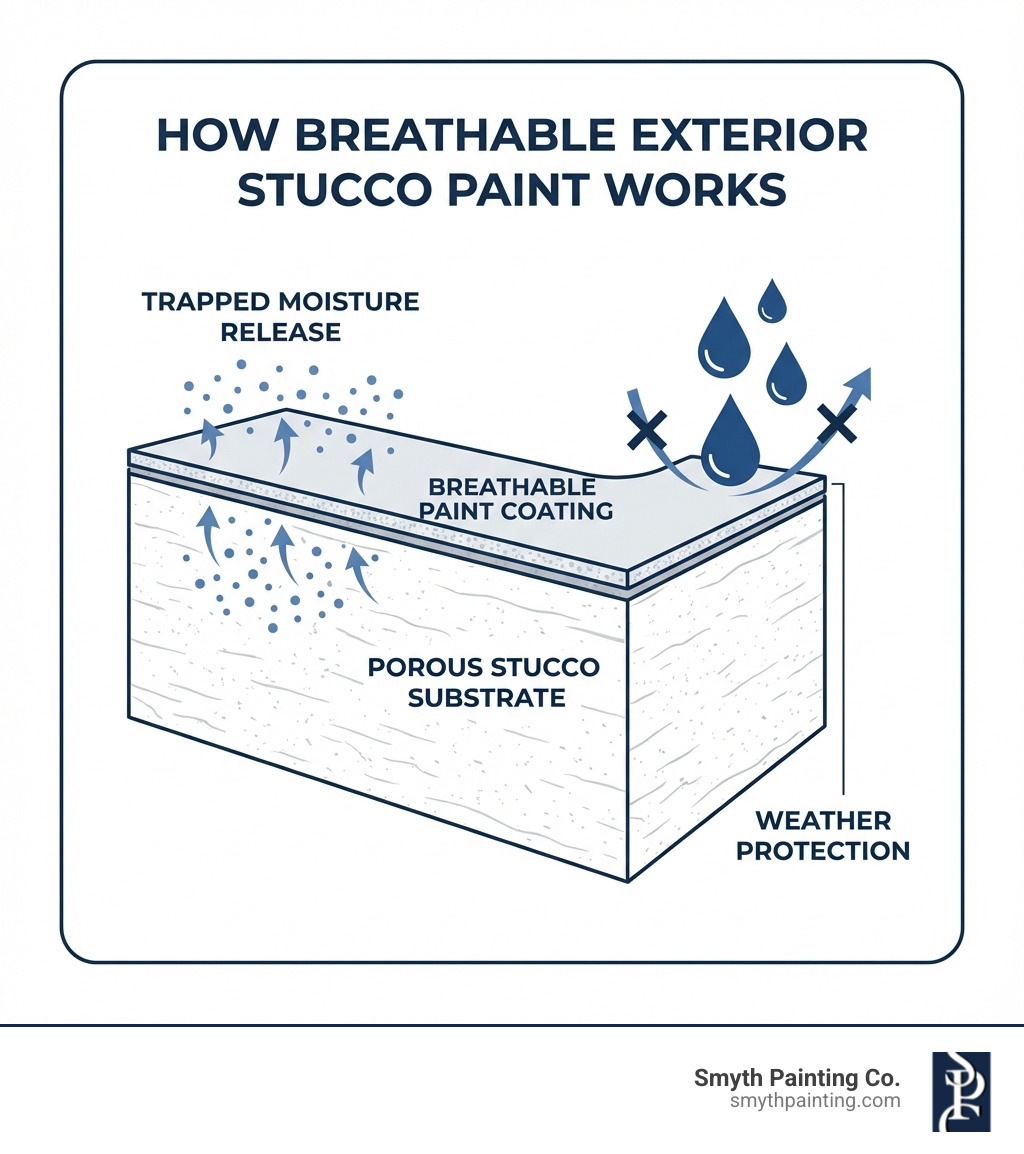 HOW BREATHABLE EXTERIOR STUCCO PAINT WORKS

TRAPPED MOISTURE RELEASE

BREATHABLE PAINT COATING

POROUS STUCCO SUBSTRATE

WEATHER PROTECTION

Smyth Painting Co.
smythpainting.com