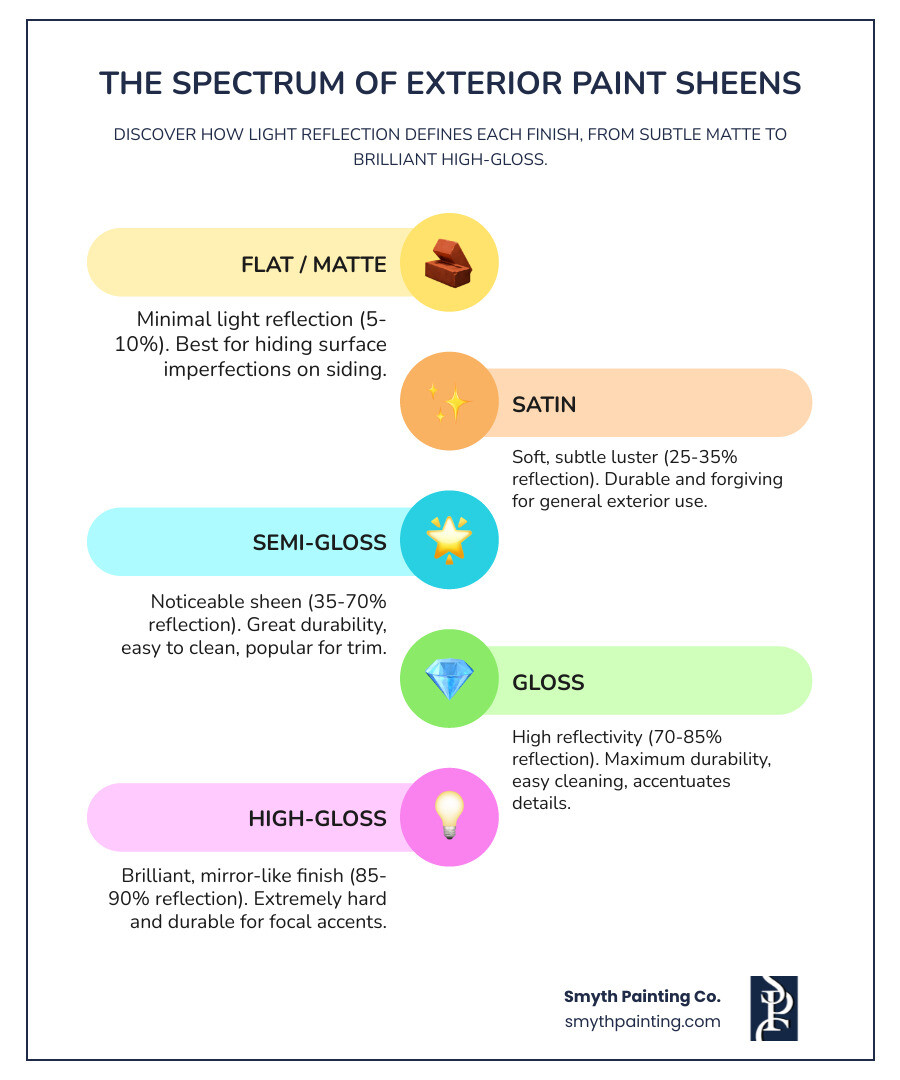 THE SPECTRUM OF EXTERIOR PAINT SHEENS

DISCOVER HOW LIGHT REFLECTION DEFINES EACH FINISH, FROM SUBTLE MATTE TO BRILLIANT HIGH-GLOSS.

FLAT / MATTE

Minimal light reflection (5-10%). Best for hiding surface imperfections on siding.

SATIN

Soft, subtle luster (25-35% reflection). Durable and forgiving for general exterior use.

SEMI-GLOSS

Noticeable sheen (35-70% reflection). Great durability, easy to clean, popular for trim.

GLOSS

High reflectivity (70-85% reflection). Maximum durability, easy cleaning, accentuates details.

HIGH-GLOSS

Brilliant, mirror-like finish (85-90% reflection). Extremely hard and durable for focal accents.

Smyth Painting Co.
smythpainting.com