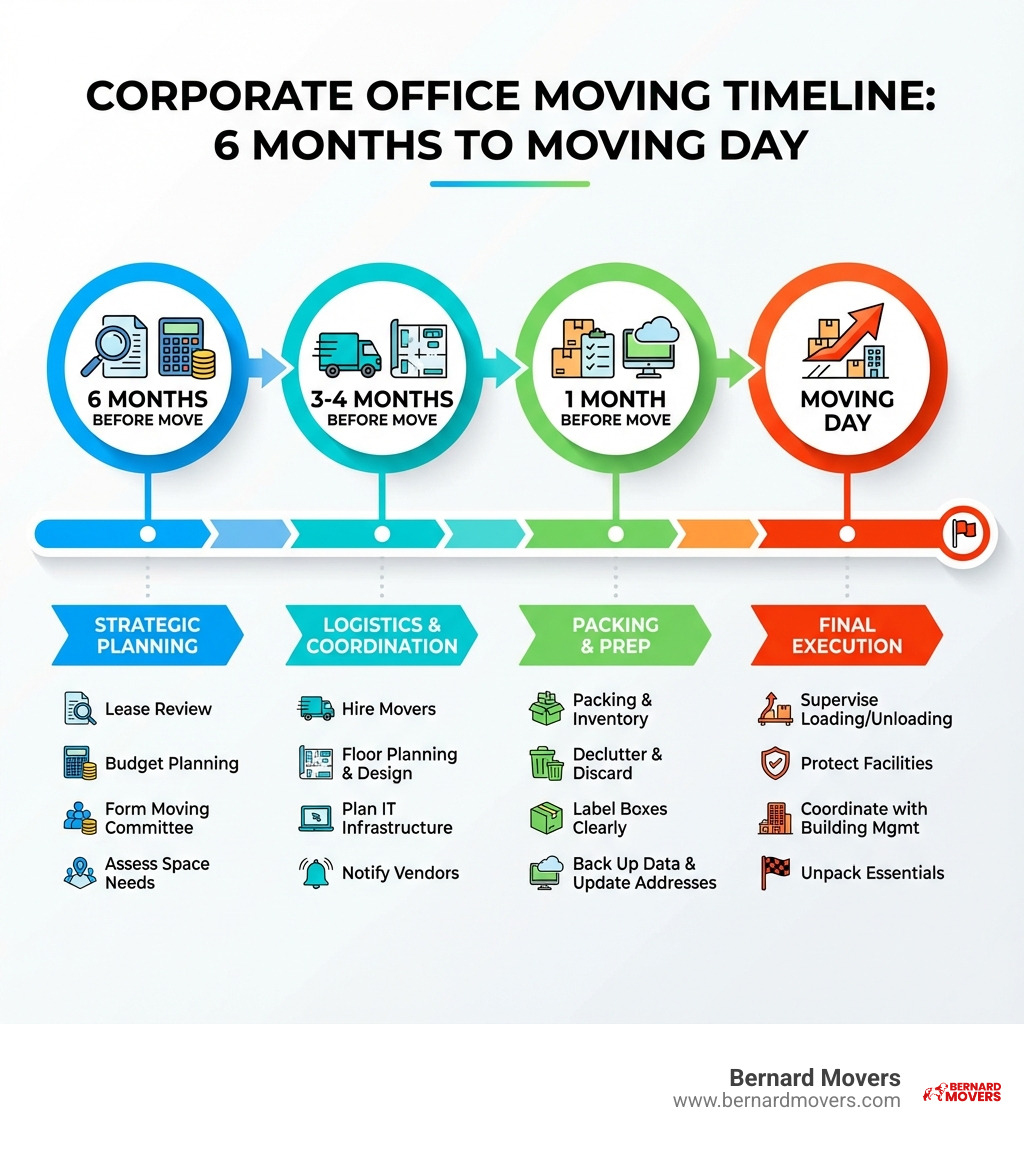 CORPORATE OFFICE MOVING TIMELINE: 6 MONTHS TO MOVING DAY

6 MONTHS BEFORE MOVE

3-4 MONTHS BEFORE MOVE

1 MONTH BEFORE MOVE

MOVING DAY

STRATEGIC PLANNING

Lease Review

Budget Planning

Form Moving Committee

Assess Space Needs

LOGISTICS & COORDINATION

Hire Movers

Floor Planning & Design

Plan IT Infrastructure

Notify Vendors

PACKING & PREP

Packing & Inventory

Declutter & Discard

Label Boxes Clearly

Back Up Data & Update Addresses

FINAL EXECUTION

Supervise Loading/Unloading

Protect Facilities

Coordinate with Building Mgmt

Unpack Essentials

Bernard Movers
www.bernardmovers.com

BERNARD MOVERS