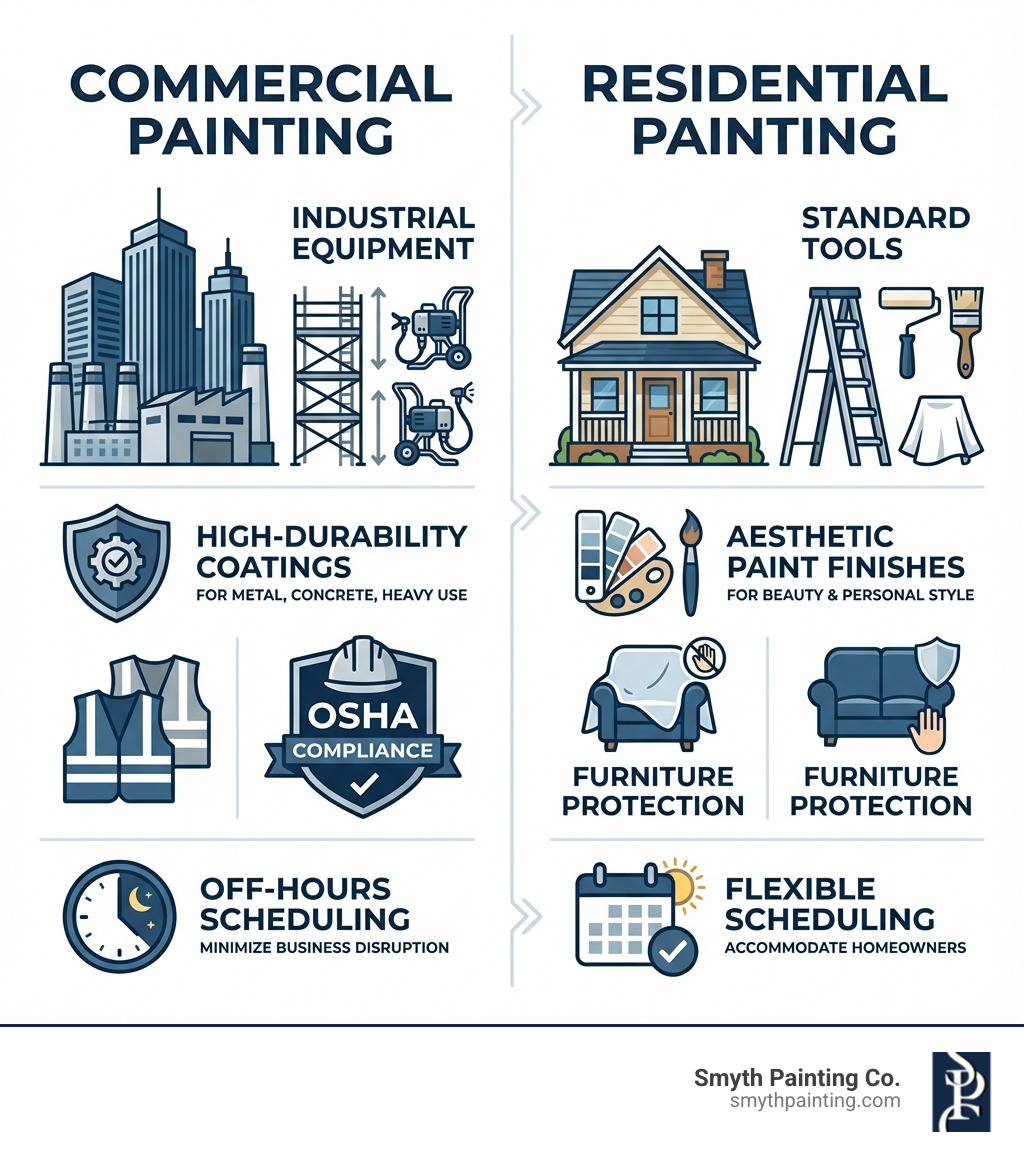 COMMERCIAL PAINTING

INDUSTRIAL EQUIPMENT

HIGH-DURABILITY COATINGS
FOR METAL, CONCRETE, HEAVY USE

OSHA
COMPLIANCE

OFF-HOURS SCHEDULING
MINIMIZE BUSINESS DISRUPTION

RESIDENTIAL PAINTING

STANDARD TOOLS

AESTHETIC PAINT FINISHES
FOR BEAUTY & PERSONAL STYLE

FURNITURE PROTECTION

FURNITURE PROTECTION

FLEXIBLE SCHEDULING
ACCOMMODATE HOMEOWNERS

Smyth Painting Co.
smythpainting.com