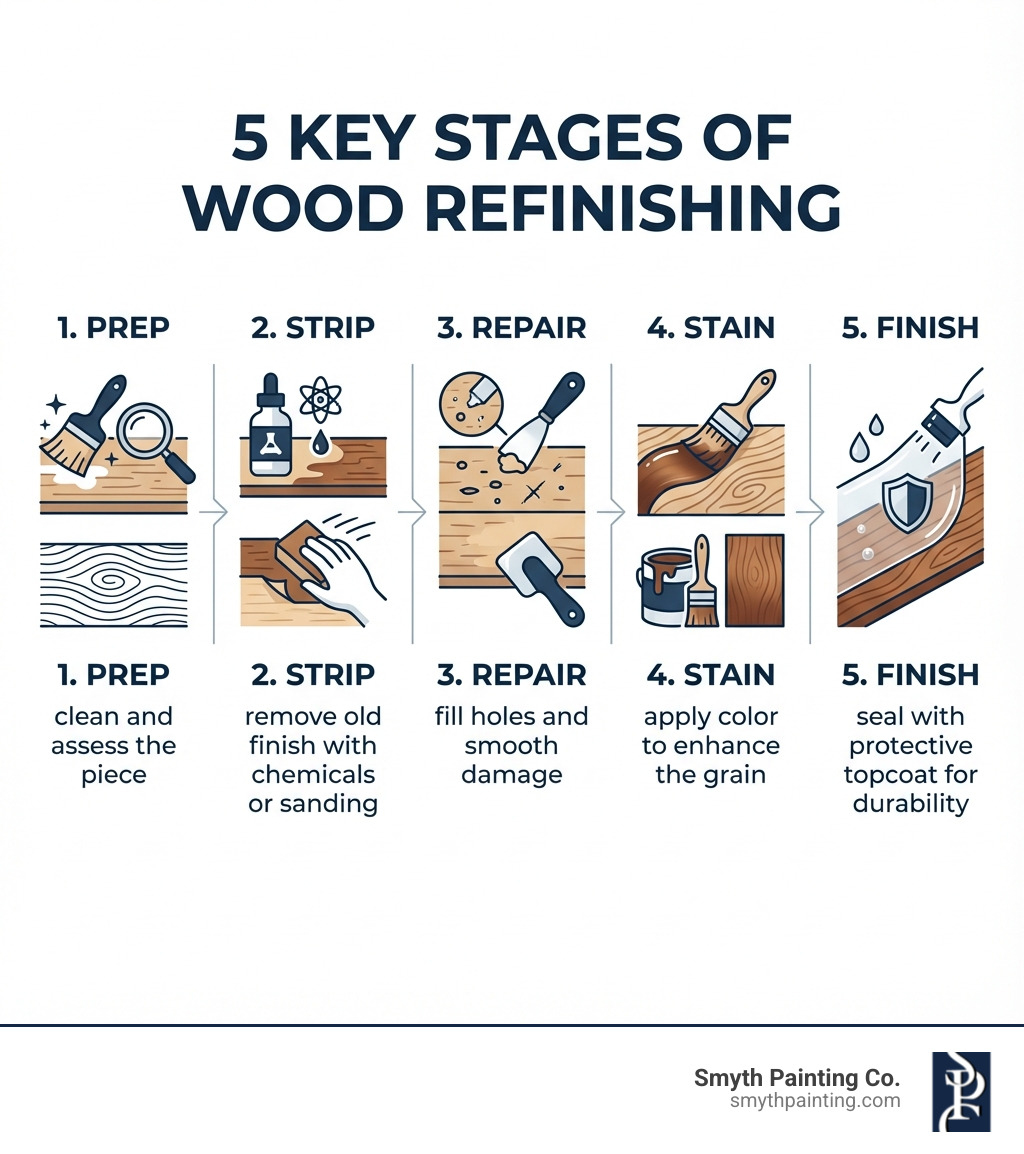 5 KEY STAGES OF WOOD REFINISHING

1. PREP

2. STRIP

3. REPAIR

4. STAIN

5. FINISH

1. PREP
clean and assess the piece

2. STRIP
remove old finish with chemicals or sanding

3. REPAIR
fill holes and smooth damage

4. STAIN
apply color to enhance the grain

5. FINISH
seal with protective topcoat for durability

Smyth Painting Co.
smythpainting.com