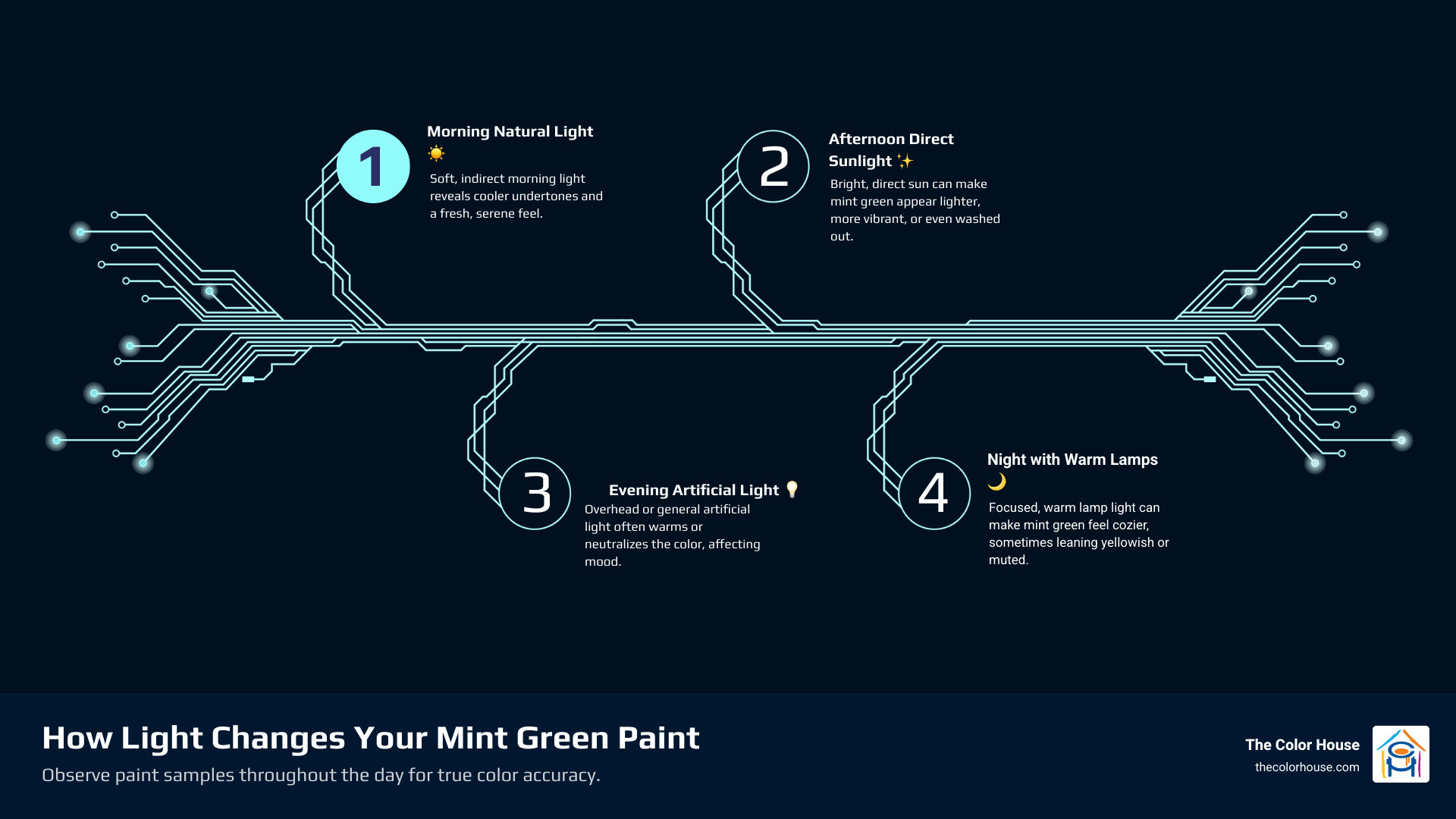 1

Morning Natural Light ☀️

Soft, indirect morning light reveals cooler undertones and a fresh, serene feel.

2

Afternoon Direct Sunlight ✨

Bright, direct sun can make mint green appear lighter, more vibrant, or even washed out.

3

Evening Artificial Light 💡

Overhead or general artificial light often warms or neutralizes the color, affecting mood.

4

Night with Warm Lamps 🌙

Focused, warm lamp light can make mint green feel cozier, sometimes leaning yellowish or muted.

How Light Changes Your Mint Green Paint

Observe paint samples throughout the day for true color accuracy.

The Color House
thecolorhouse.com