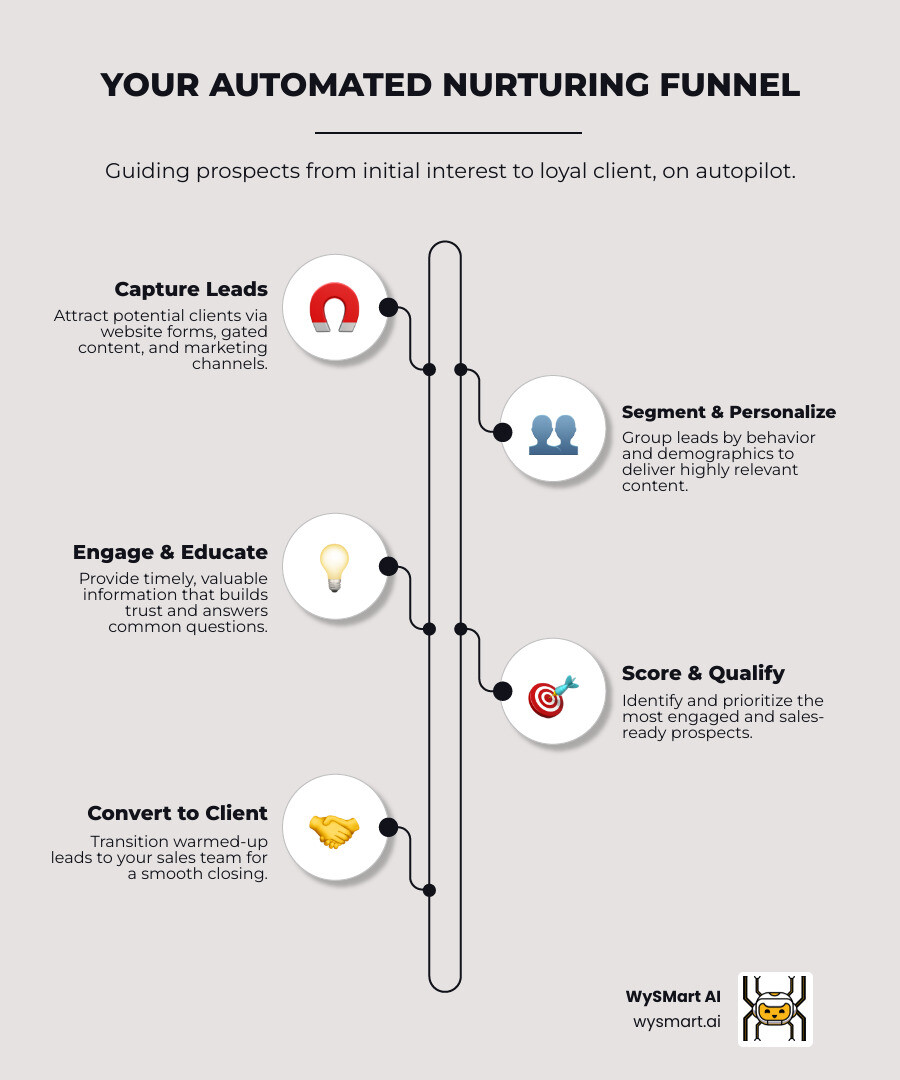 YOUR AUTOMATED NURTURING FUNNEL

Guiding prospects from initial interest to loyal client, on autopilot.

Capture Leads
Attract potential clients via website forms, gated content, and marketing channels.

Segment & Personalize
Group leads by behavior and demographics to deliver highly relevant content.

Engage & Educate
Provide timely, valuable information that builds trust and answers common questions.

Score & Qualify
Identify and prioritize the most engaged and sales-ready prospects.

Convert to Client
Transition warmed-up leads to your sales team for a smooth closing.

WySMart AI
wysmart.ai