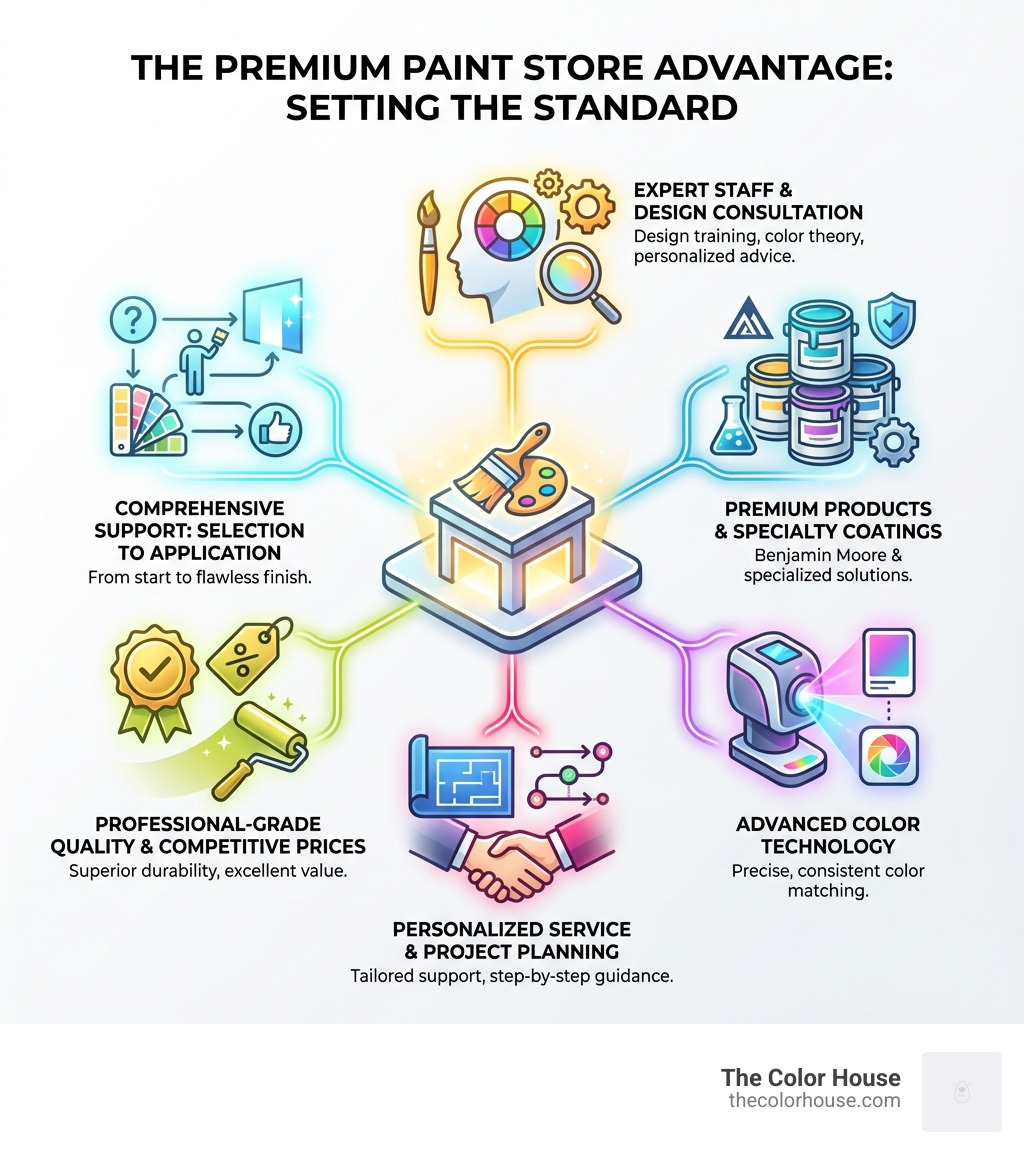 THE PREMIUM PAINT STORE ADVANTAGE: SETTING THE STANDARD

EXPERT STAFF & DESIGN CONSULTATION
Design training, color theory, personalized advice.

COMPREHENSIVE SUPPORT: SELECTION TO APPLICATION
From start to flawless finish.

PREMIUM PRODUCTS & SPECIALTY COATINGS
Benjamin Moore & specialized solutions.

PROFESSIONAL-GRADE QUALITY & COMPETITIVE PRICES
Superior durability, excellent value.

ADVANCED COLOR TECHNOLOGY
Precise, consistent color matching.

PERSONALIZED SERVICE & PROJECT PLANNING
Tailored support, step-by-step guidance.

The Color House
thecolorhouse.com