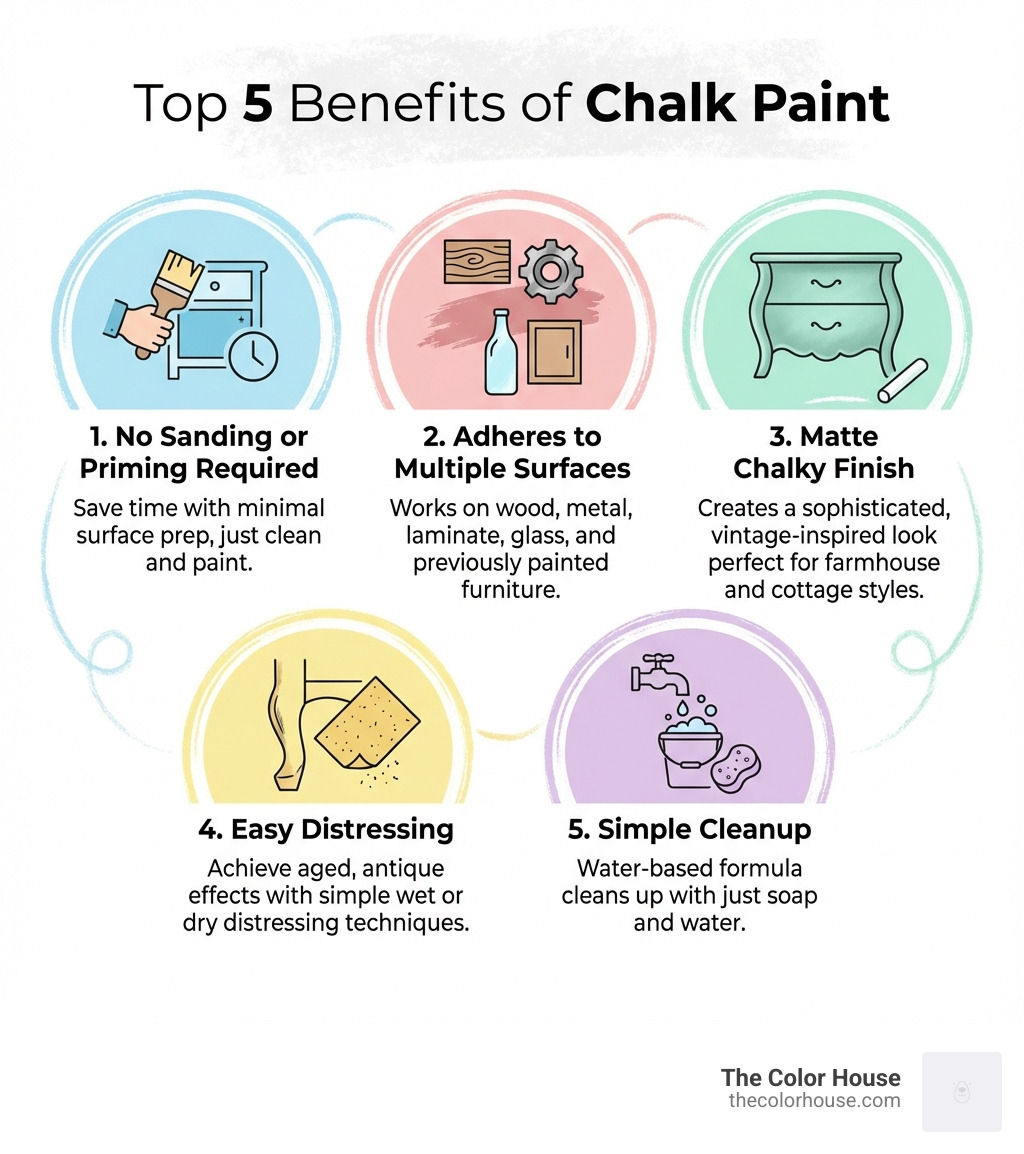 Top 5 Benefits of Chalk Paint

1. No Sanding or Priming Required
Save time with minimal surface prep, just clean and paint.

2. Adheres to Multiple Surfaces
Works on wood, metal, laminate, glass, and previously painted furniture.

3. Matte Chalky Finish
Creates a sophisticated, vintage-inspired look perfect for farmhouse and cottage styles.

4. Easy Distressing
Achieve aged, antique effects with simple wet or dry distressing techniques.

5. Simple Cleanup
Water-based formula cleans up with just soap and water.

The Color House
thecolorhouse.com