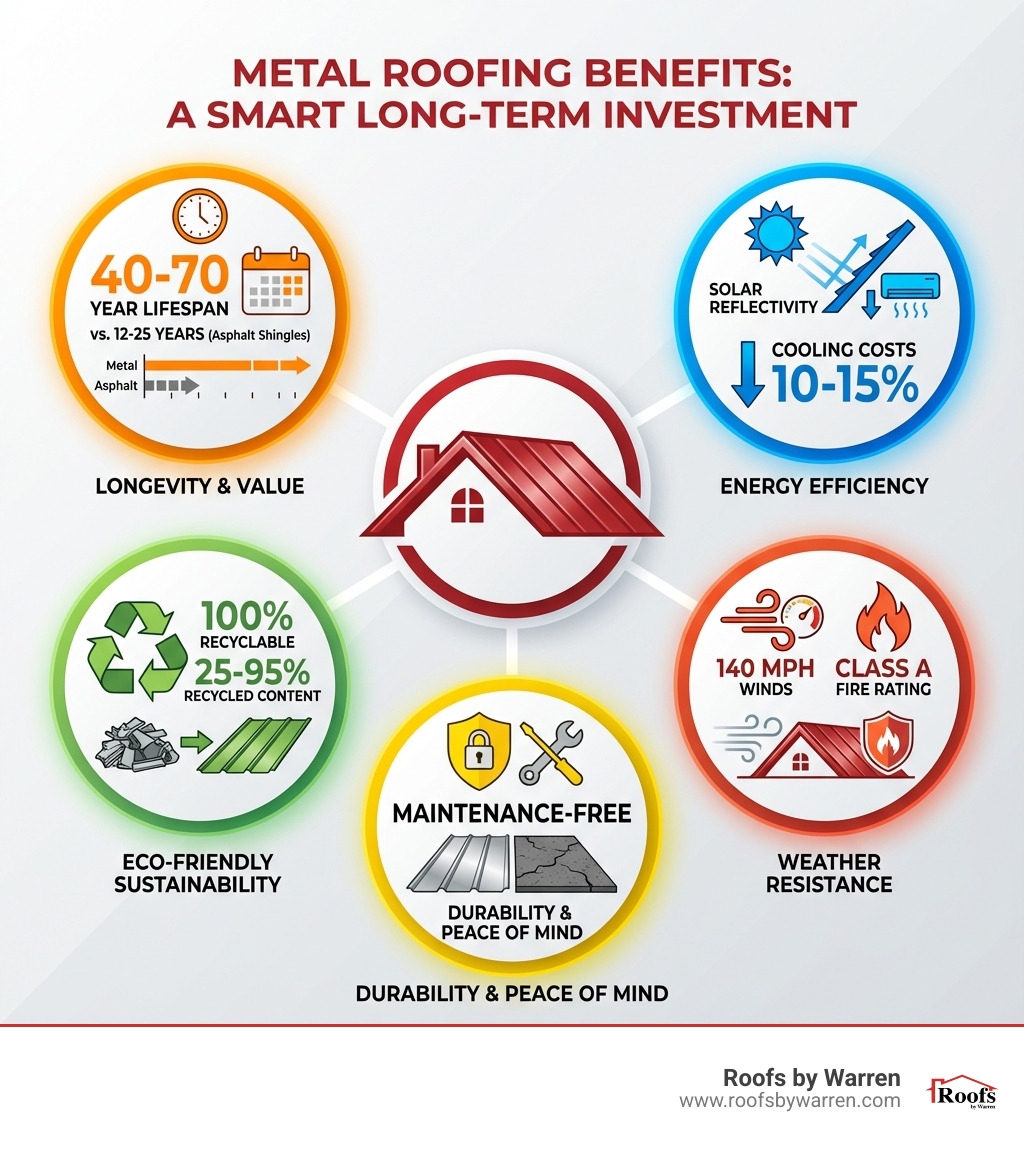 METAL ROOFING BENEFITS: A SMART LONG-TERM INVESTMENT

40-70
YEAR LIFESPAN
vs. 12-25 YEARS (Asphalt Shingles)
Metal
Asphalt

LONGEVITY & VALUE

SOLAR REFLECTIVITY
COOLING COSTS
10-15%

ENERGY EFFICIENCY

100%
RECYCLABLE
25-95%
RECYCLED CONTENT

ECO-FRIENDLY SUSTAINABILITY

MAINTENANCE-FREE
DURABILITY & PEACE OF MIND

DURABILITY & PEACE OF MIND

140 MPH
WINDS
CLASS A
FIRE RATING

WEATHER RESISTANCE

Roofs by Warren
www.roofsbywarren.com
Roofs by Warren