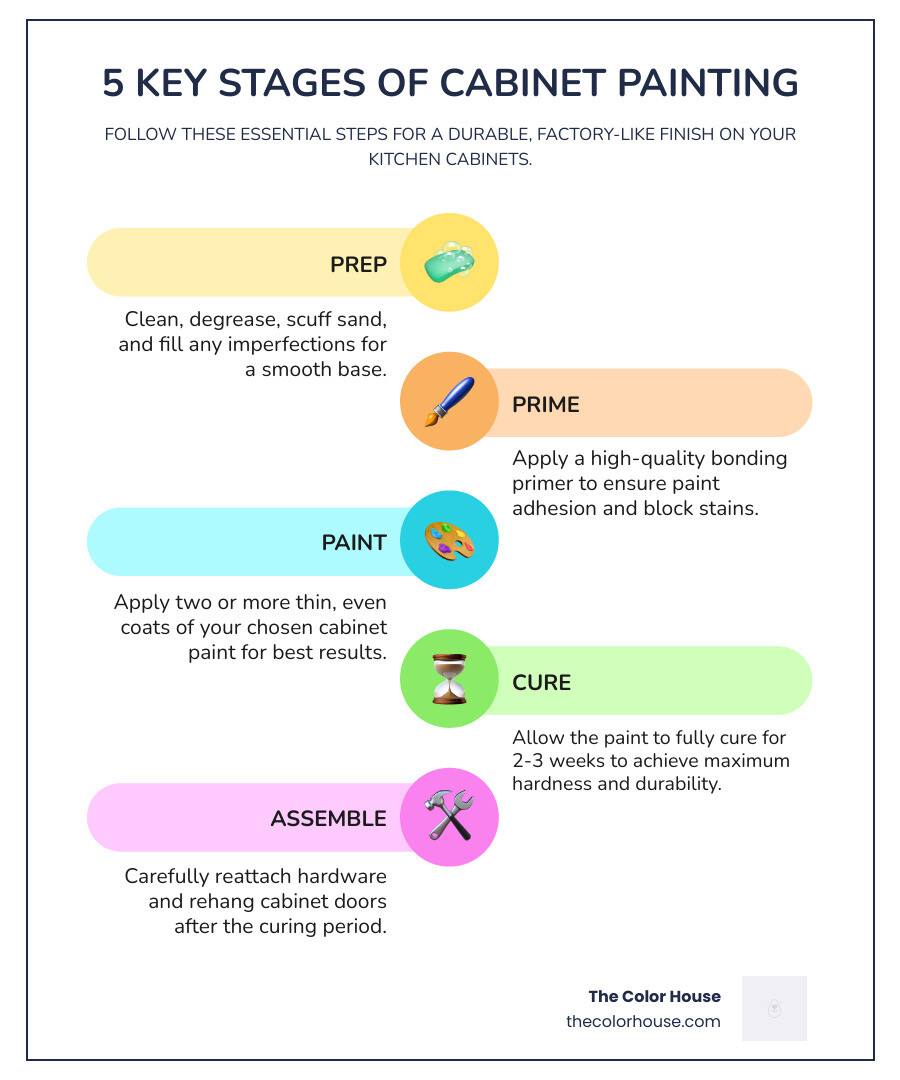 5 KEY STAGES OF CABINET PAINTING

FOLLOW THESE ESSENTIAL STEPS FOR A DURABLE, FACTORY-LIKE FINISH ON YOUR KITCHEN CABINETS.

PREP

Clean, degrease, scuff sand, and fill any imperfections for a smooth base.

PRIME

Apply a high-quality bonding primer to ensure paint adhesion and block stains.

PAINT

Apply two or more thin, even coats of your chosen cabinet paint for best results.

CURE

Allow the paint to fully cure for 2-3 weeks to achieve maximum hardness and durability.

ASSEMBLE

Carefully reattach hardware and rehang cabinet doors after the curing period.

The Color House
thecolorhouse.com