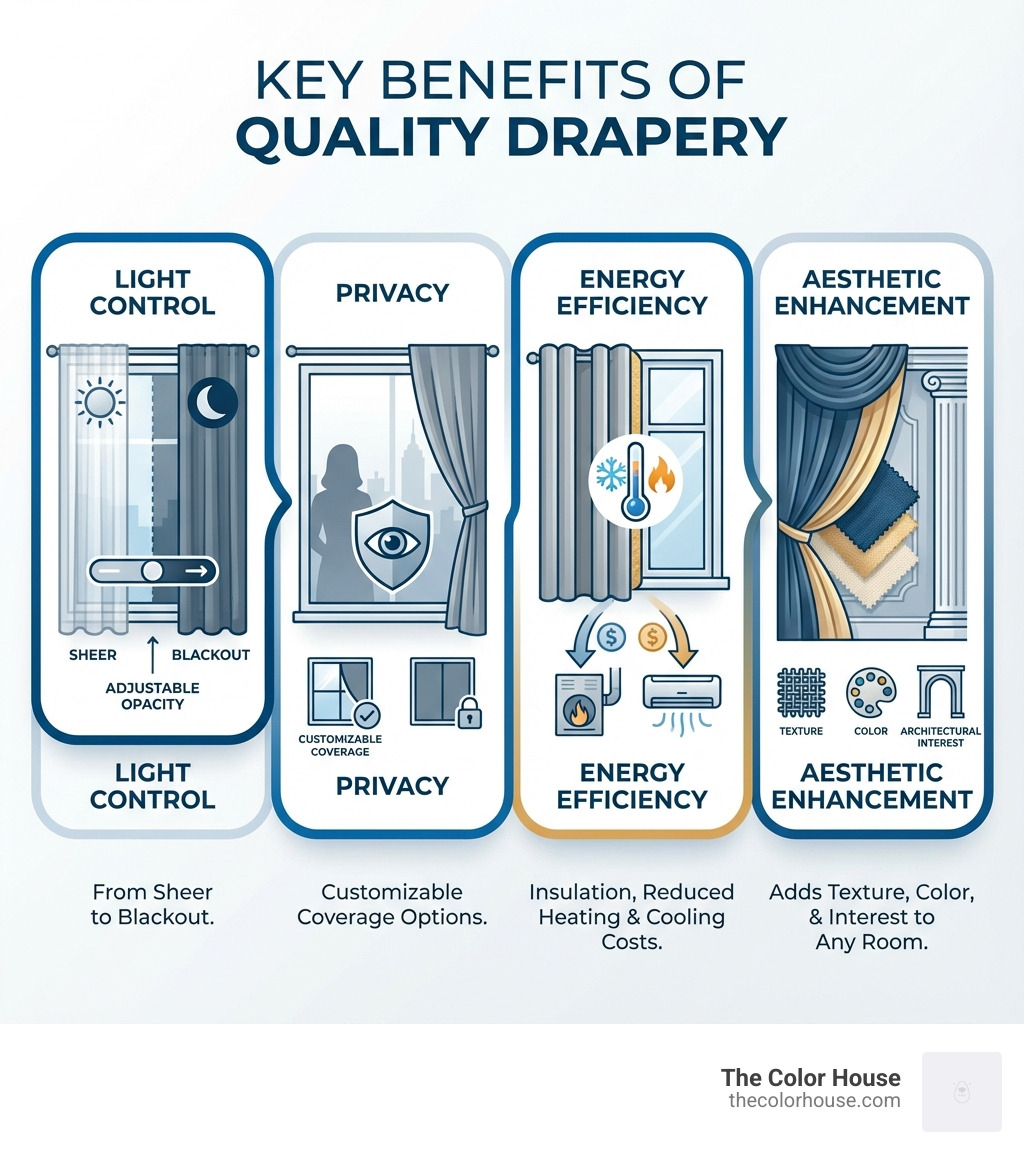 KEY BENEFITS OF
QUALITY DRAPERY

LIGHT CONTROL

SHEER
BLACKOUT
ADJUSTABLE OPACITY

LIGHT CONTROL

From Sheer to Blackout.

PRIVACY

CUSTOMIZABLE COVERAGE

PRIVACY

Customizable Coverage Options.

ENERGY EFFICIENCY

$
$

ENERGY EFFICIENCY

Insulation, Reduced Heating & Cooling Costs.

AESTHETIC ENHANCEMENT

TEXTURE
COLOR
ARCHITECTURAL INTEREST

AESTHETIC ENHANCEMENT

Adds Texture, Color, & Interest to Any Room.

The Color House
thecolorhouse.com