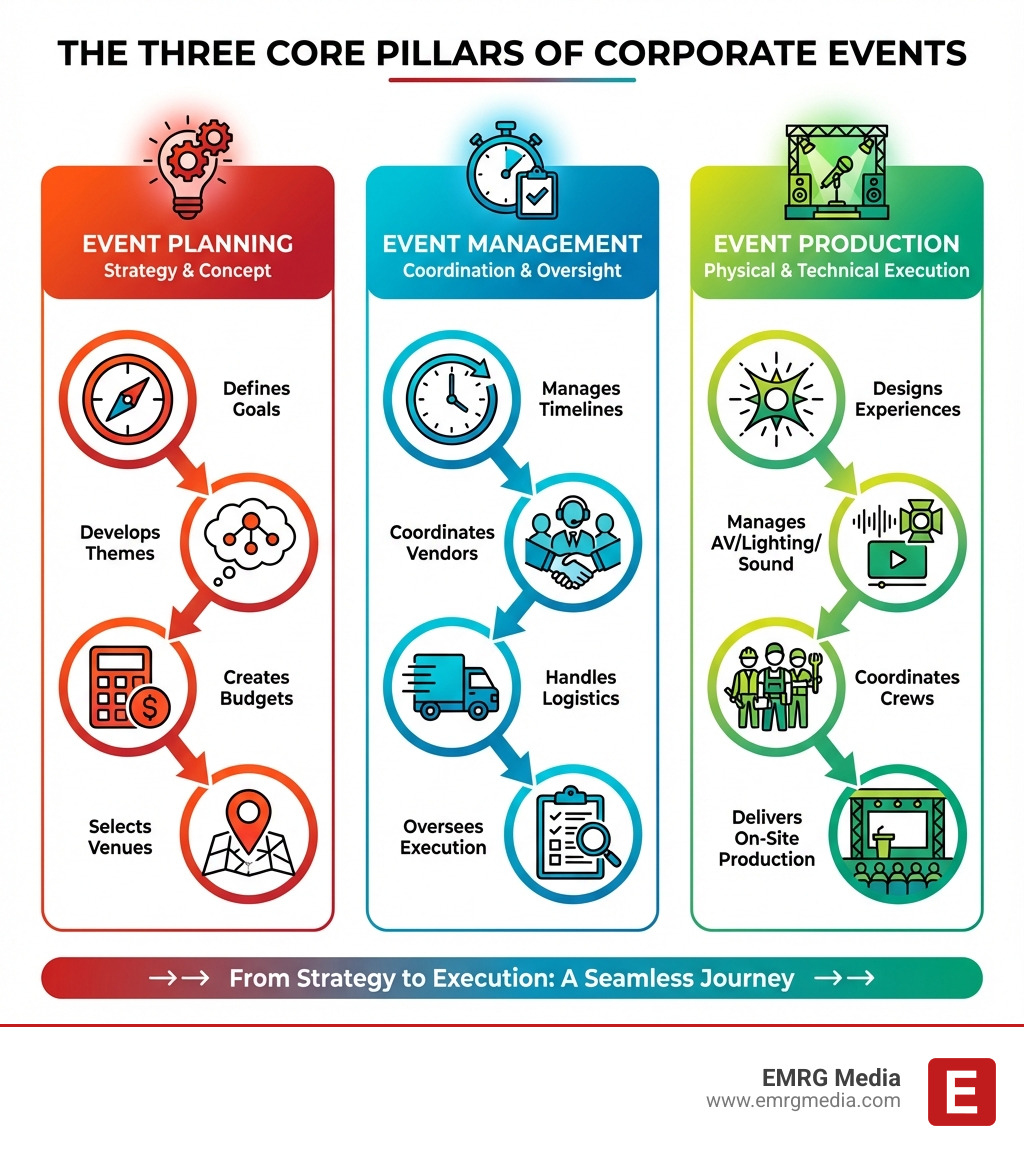 THE THREE CORE PILLARS OF CORPORATE EVENTS

EVENT PLANNING
Strategy & Concept

Defines Goals

Develops Themes

Creates Budgets

Selects Venues

EVENT MANAGEMENT
Coordination & Oversight

Manages Timelines

Coordinates Vendors

Handles Logistics

Oversees Execution

EVENT PRODUCTION
Physical & Technical Execution

Designs Experiences

Manages AV/Lighting/ Sound

Coordinates Crews

Delivers On-Site Production

→→ From Strategy to Execution: A Seamless Journey →→

EMRG Media
www.emrgmedia.com
E