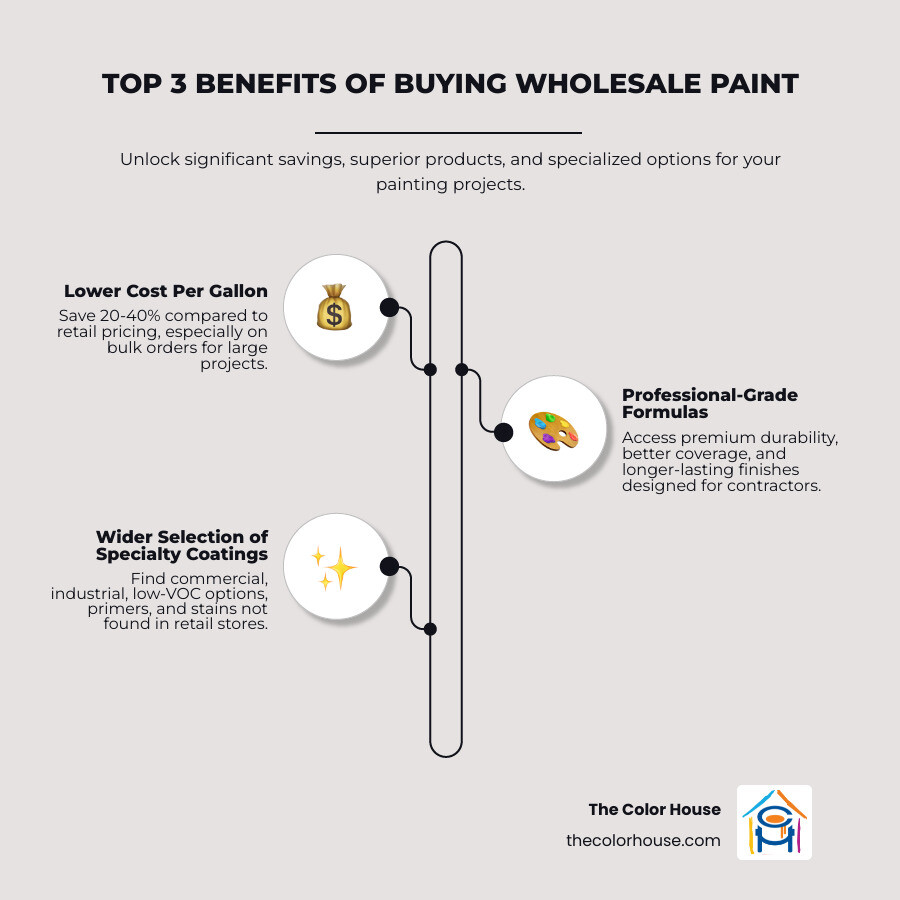 TOP 3 BENEFITS OF BUYING WHOLESALE PAINT

Unlock significant savings, superior products, and specialized options for your painting projects.

Lower Cost Per Gallon

Save 20-40% compared to retail pricing, especially on bulk orders for large projects.

Professional-Grade Formulas

Access premium durability, better coverage, and longer-lasting finishes designed for contractors.

Wider Selection of Specialty Coatings

Find commercial, industrial, low-VOC options, primers, and stains not found in retail stores.

The Color House

thecolorhouse.com