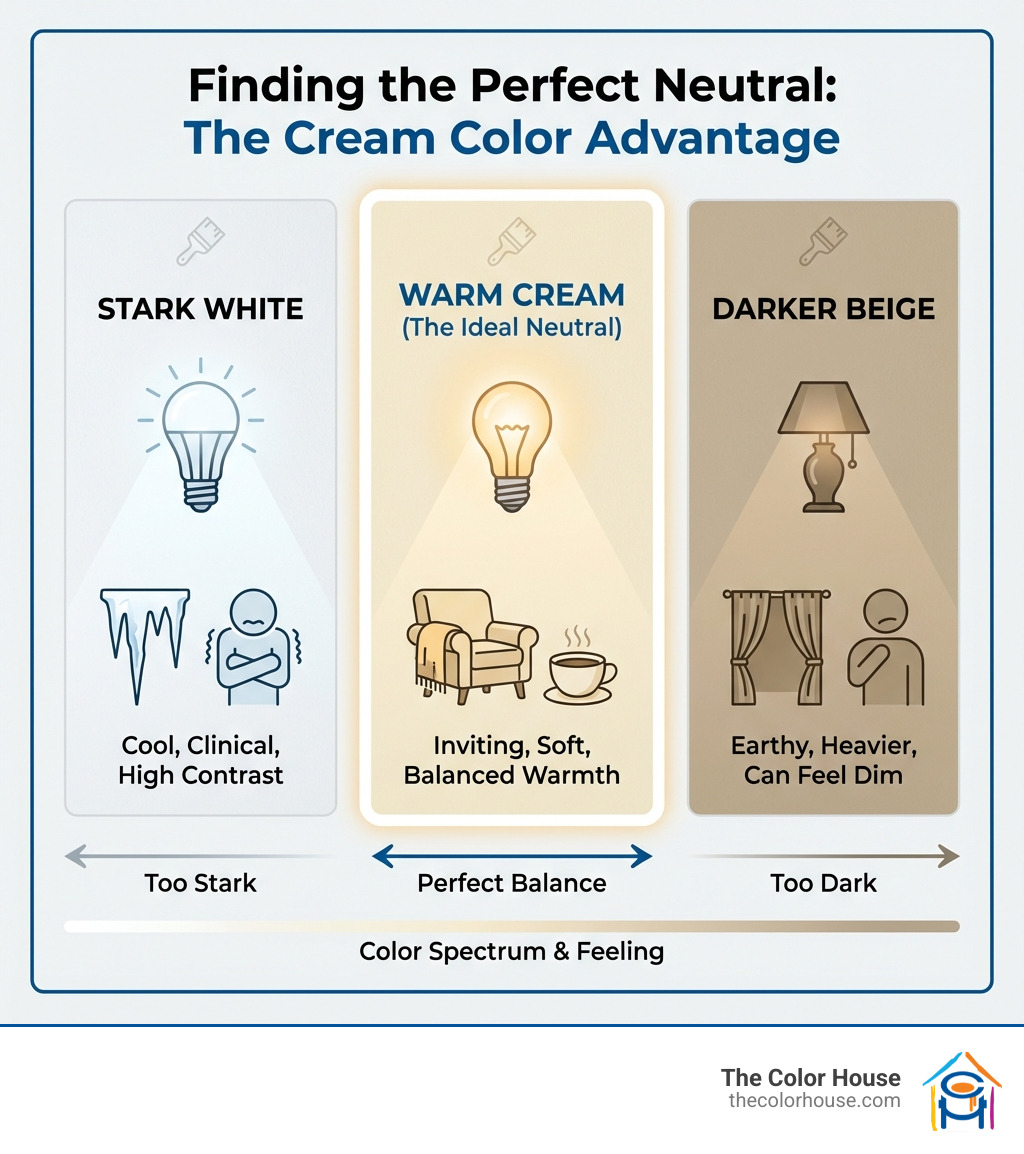 Finding the Perfect Neutral:
The Cream Color Advantage

STARK WHITE

Cool, Clinical, High Contrast

WARM CREAM
(The Ideal Neutral)

Inviting, Soft, Balanced Warmth

DARKER BEIGE

Earthy, Heavier, Can Feel Dim

Too Stark

Perfect Balance

Too Dark

Color Spectrum & Feeling

The Color House
thecolorhouse.com