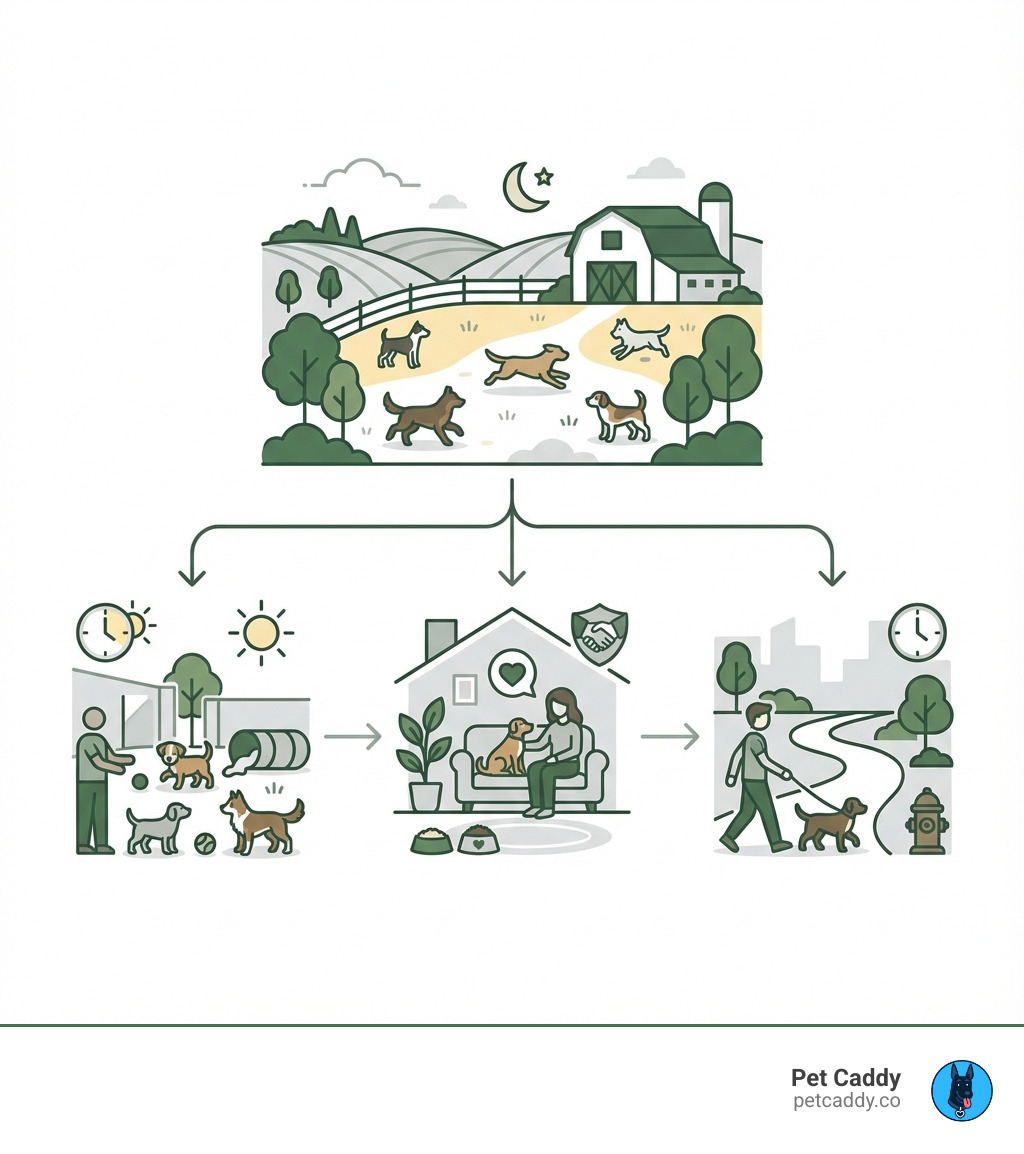 Pet Caddy
petcaddy.co