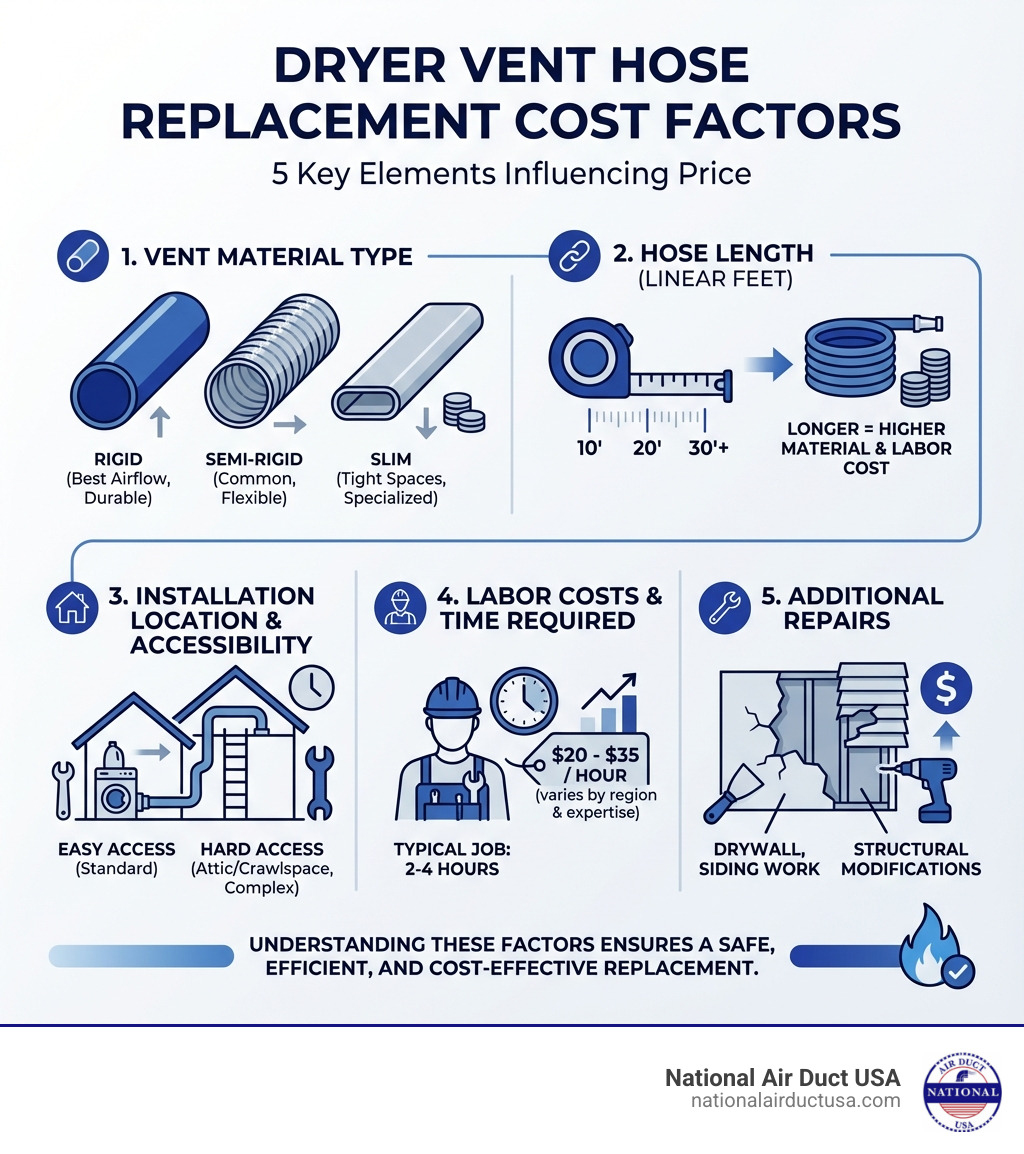 DRYER VENT HOSE REPLACEMENT COST FACTORS

5 Key Elements Influencing Price

1. VENT MATERIAL TYPE

RIGID (Best Airflow, Durable)

SEMI-RIGID (Common, Flexible)

SLIM (Tight Spaces, Specialized)

2. HOSE LENGTH (LINEAR FEET)

10' 20' 30'+

LONGER = HIGHER MATERIAL & LABOR COST

3. INSTALLATION LOCATION & ACCESSIBILITY

EASY ACCESS (Standard)

HARD ACCESS (Attic/Crawlspace, Complex)

4. LABOR COSTS & TIME REQUIRED

$20 - $35 / HOUR

(varies by region & expertise)

TYPICAL JOB: 2-4 HOURS

5. ADDITIONAL REPAIRS

DRYWALL, SIDING WORK

STRUCTURAL MODIFICATIONS

UNDERSTANDING THESE FACTORS ENSURES A SAFE, EFFICIENT, AND COST-EFFECTIVE REPLACEMENT.

National Air Duct USA
nationalairductusa.com

AIR DUCT
NATIONAL
USA