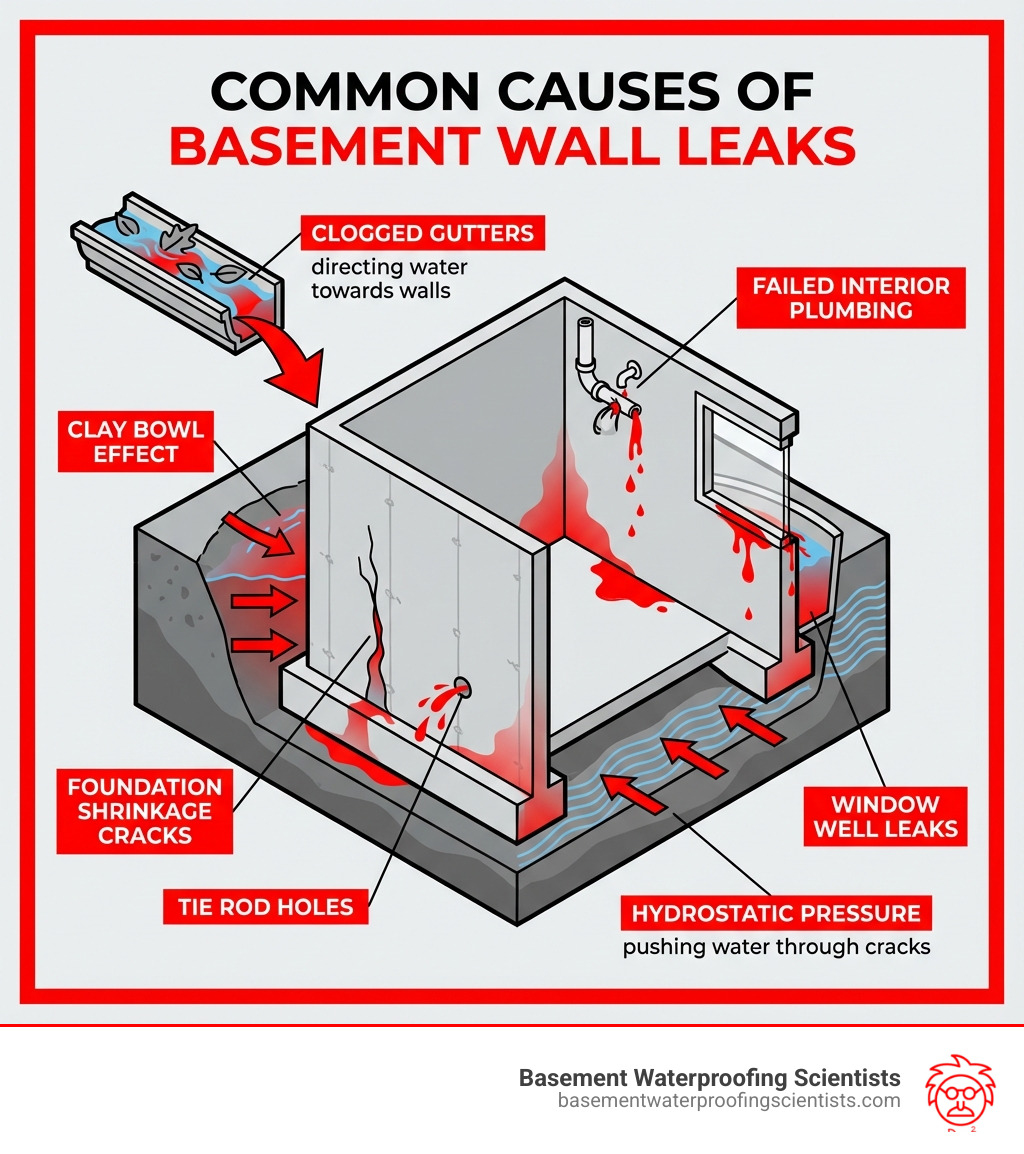 COMMON CAUSES OF
BASEMENT WALL LEAKS

CLOGGED GUTTERS
directing water towards walls

FAILED INTERIOR PLUMBING

CLAY BOWL EFFECT

FOUNDATION SHRINKAGE CRACKS

TIE ROD HOLES

WINDOW WELL LEAKS

HYDROSTATIC PRESSURE
pushing water through cracks

Basement Waterproofing Scientists
basementwaterproofingscientists.com